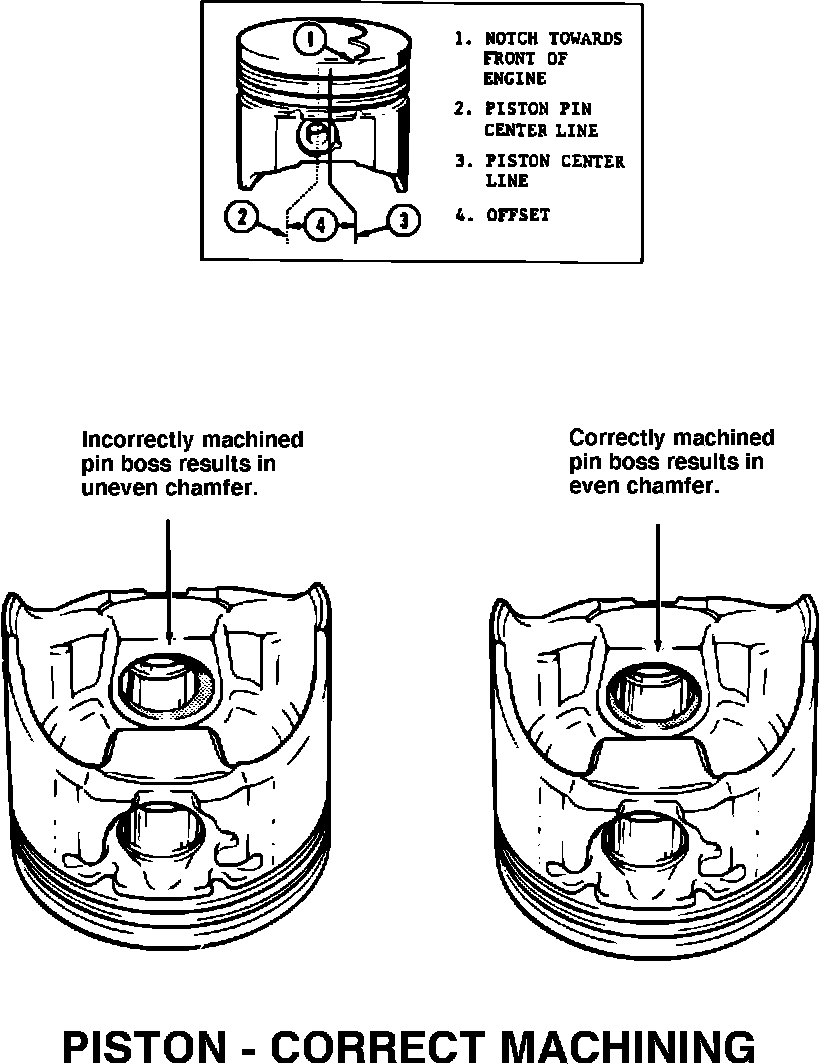 1

2

4

3

1. NOTCH TOWARDS FRONT OF ENGINE

2. PISTON PIN CENTER LINE

3. PISTON CENTER LINE

4. OFFSET

Incorrectly machined pin boss results in uneven chamfer.

Correctly machined pin boss results in even chamfer.

PISTON - CORRECT MACHINING