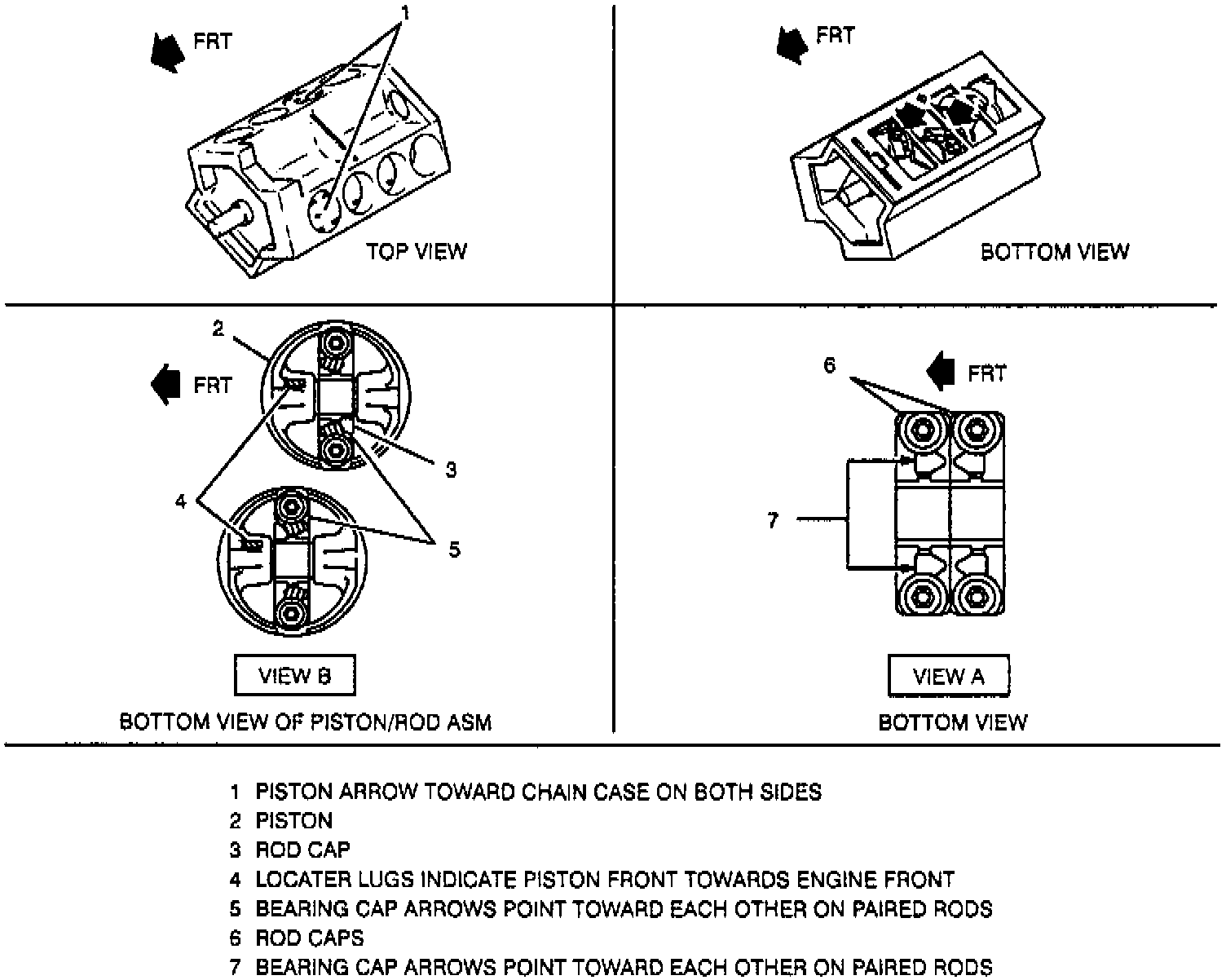 FRT

1

TOP VIEW

FRT

BOTTOM VIEW

2

FRT

3

4

5

VIEW B

BOTTOM VIEW OF PISTON/ROD ASM

6

FRT

7

VIEW A

BOTTOM VIEW

1 PISTON ARROW TOWARD CHAIN CASE ON BOTH SIDES
2 PISTON
3 ROD CAP
4 LOCATER LUGS INDICATE PISTON FRONT TOWARDS ENGINE FRONT
5 BEARING CAP ARROWS POINT TOWARD EACH OTHER ON PAIRED RODS
6 ROD CAPS
7 BEARING CAP ARROWS POINT TOWARD EACH OTHER ON PAIRED RODS