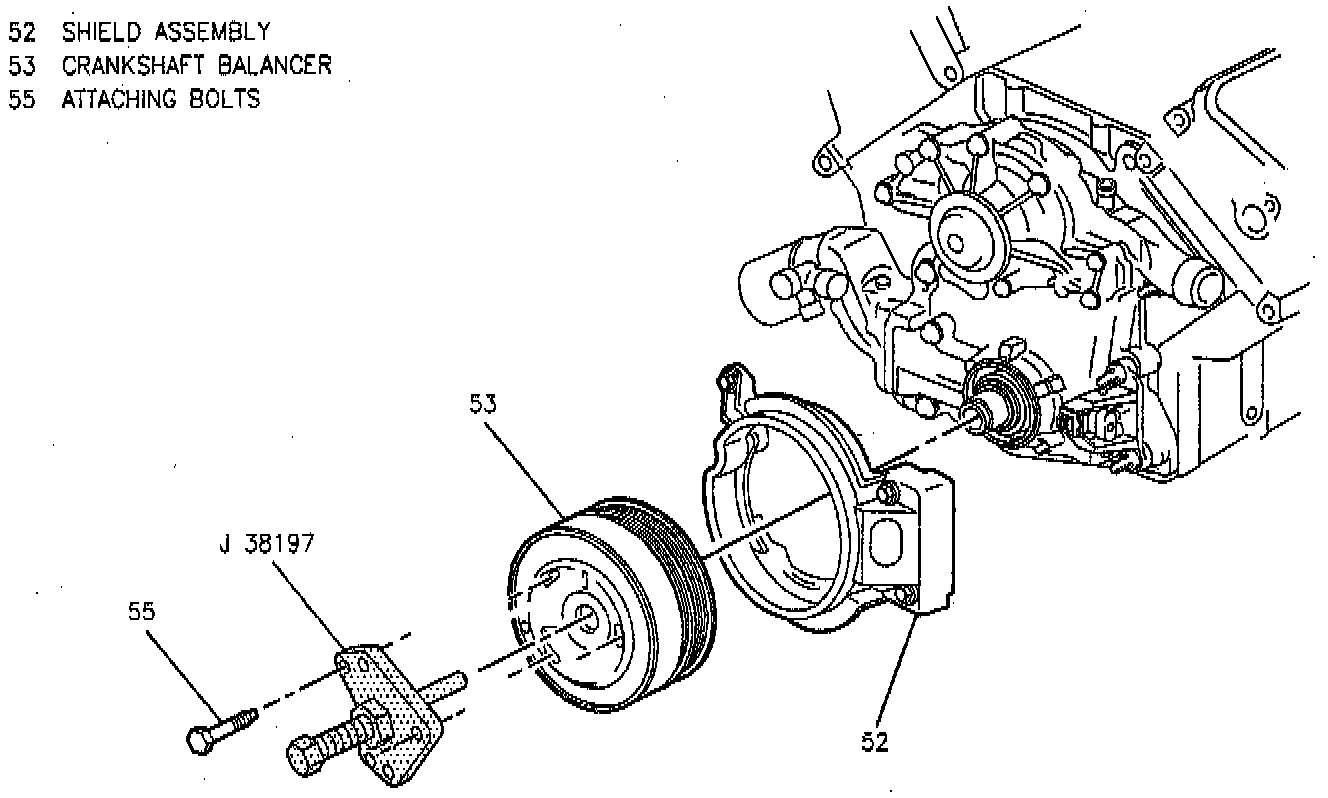 52 SHIELD ASSEMBLY
53 CRANKSHAFT BALANCER
55 ATTACHING BOLTS

53

J 38197

55

52