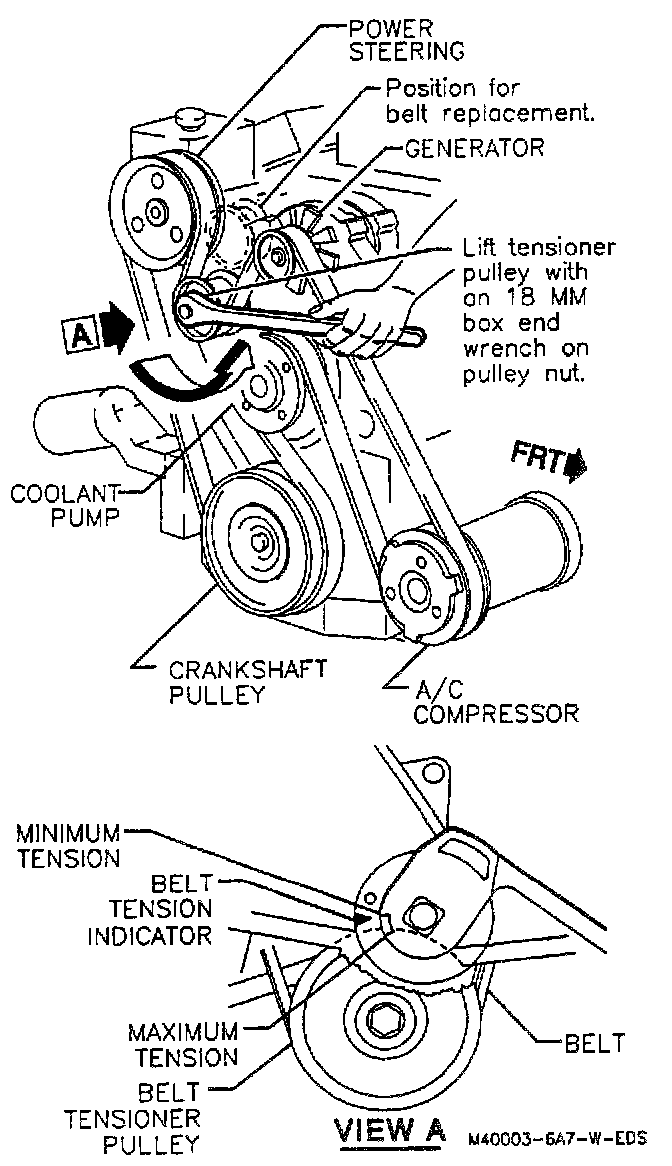 POWER STEERING

Position for belt replacement.

GENERATOR

Lift tensioner pulley with an 18 MM box end wrench on pulley nut.

A

FRT

COOLANT PUMP

CRANKSHAFT PULLEY

A/C COMPRESSOR

MINIMUM TENSION

BELT TENSION INDICATOR

MAXIMUM TENSION

BELT TENSIONER PULLEY

BELT

VIEW A

M40003-6A7-W-EDS