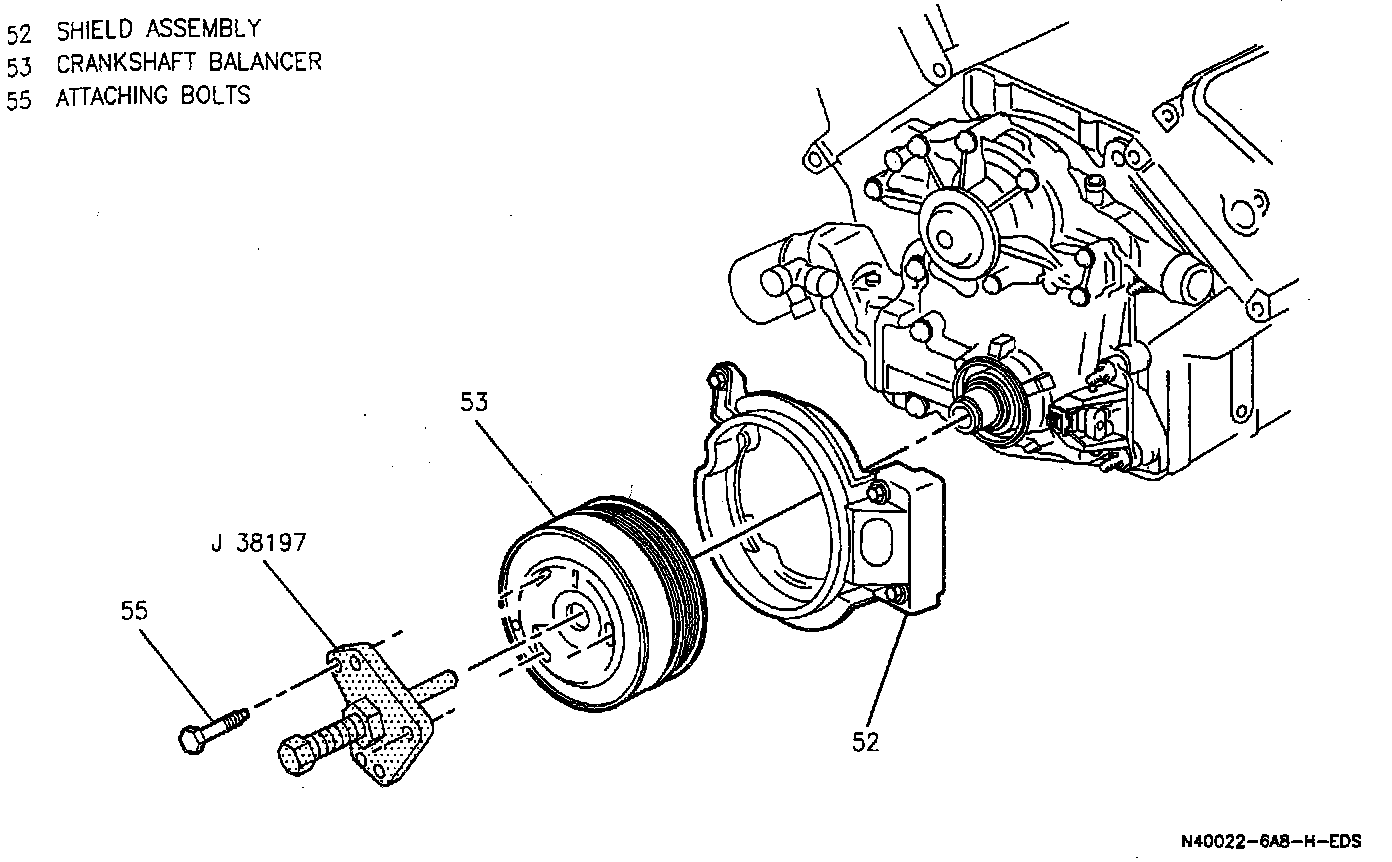 52 SHIELD ASSEMBLY
53 CRANKSHAFT BALANCER
55 ATTACHING BOLTS

53

J 38197

55

52

N40022-6A8-H-EDS