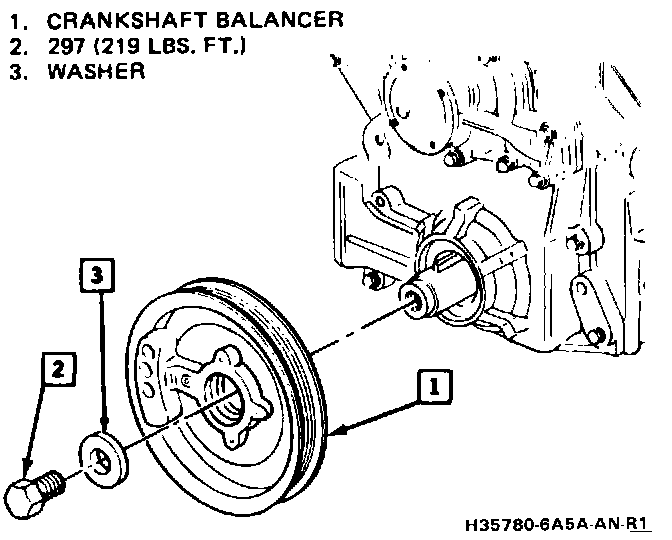 1. CRANKSHAFT BALANCER
2. 297 (219 LBS. FT.)
3. WASHER

3

2

1

H35780-6A5A-AN-R1