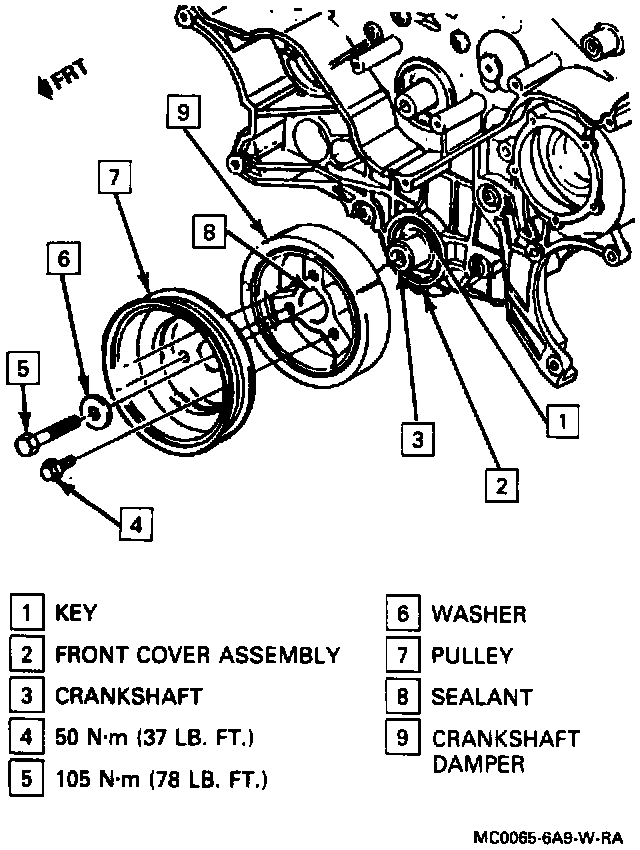 FRT

9

7

8

6

5

3

1

2

4

1 KEY
2 FRONT COVER ASSEMBLY
3 CRANKSHAFT
4 50 N·m (37 LB. FT.)
5 105 N·m (78 LB. FT.)
6 WASHER
7 PULLEY
8 SEALANT
9 CRANKSHAFT DAMPER

MC0065-6A9-W-RA