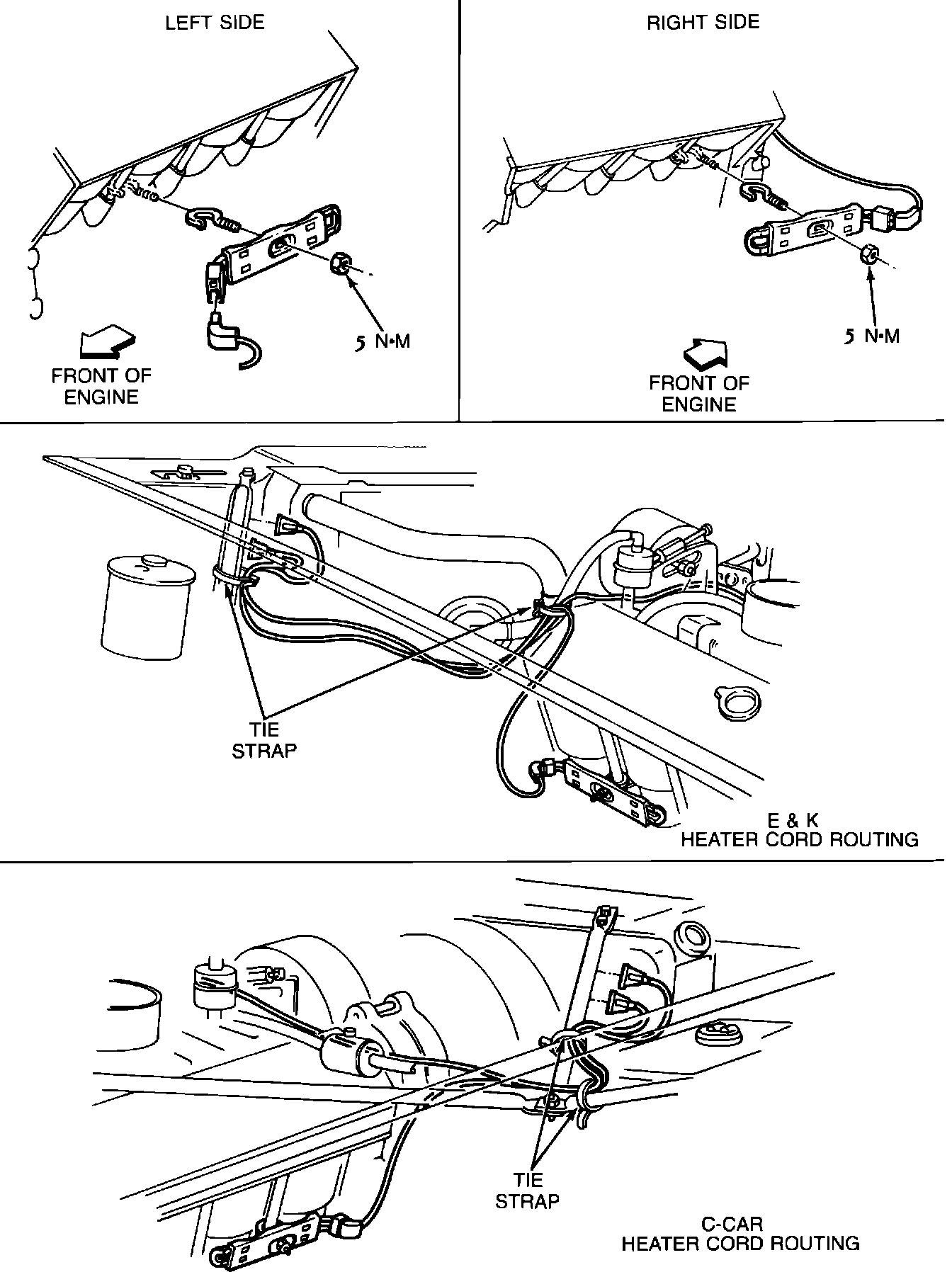 LEFT SIDE

5 N•M

FRONT OF ENGINE

RIGHT SIDE

5 N•M

FRONT OF ENGINE

TIE STRAP

E & K
HEATER CORD ROUTING

TIE STRAP

C-CAR
HEATER CORD ROUTING