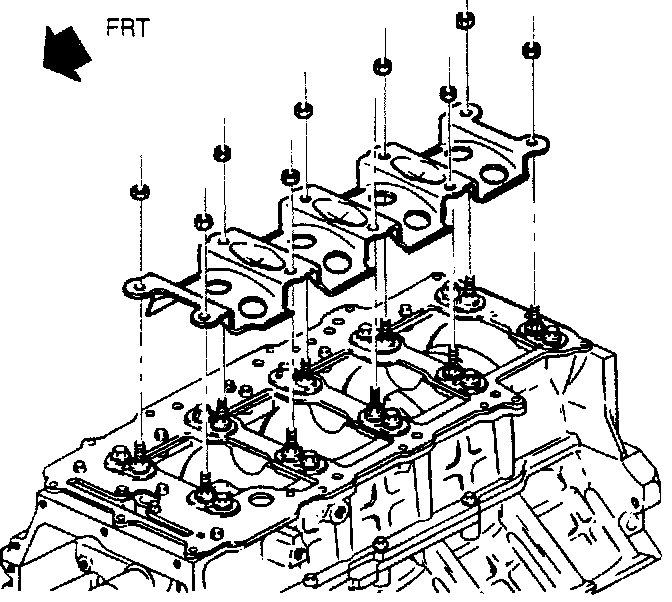 FRT