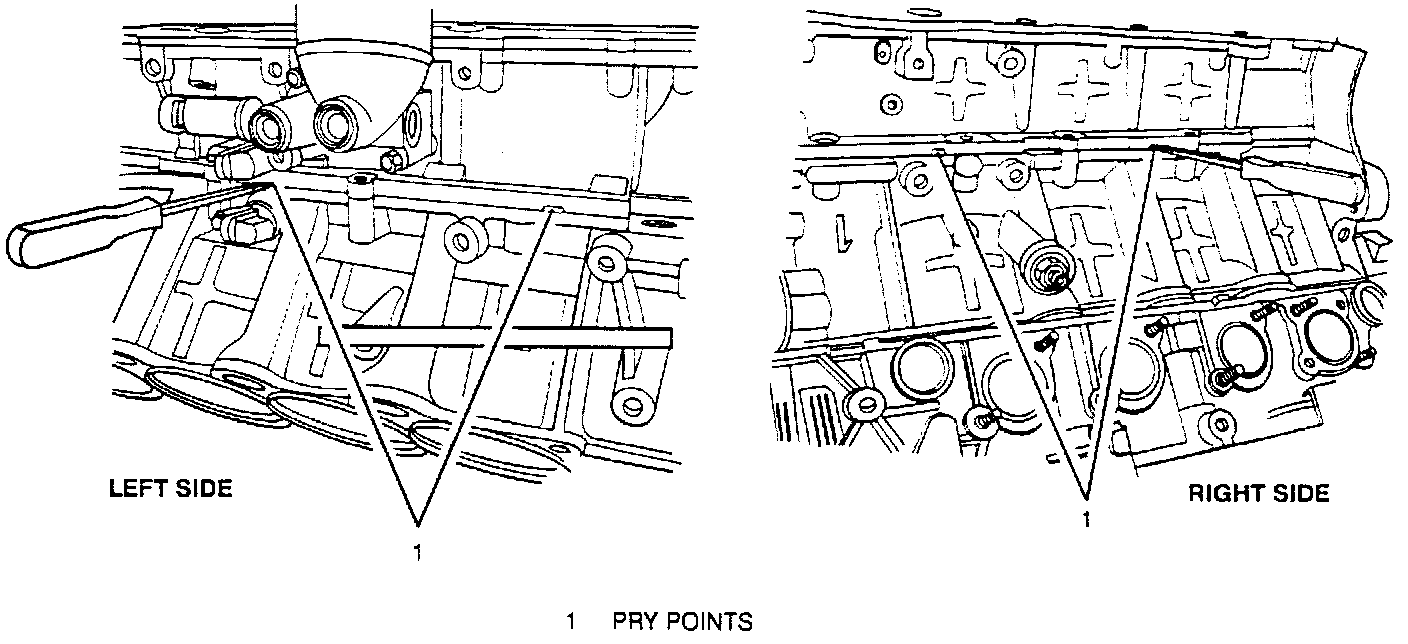 LEFT SIDE

1

RIGHT SIDE

1

1 PRY POINTS