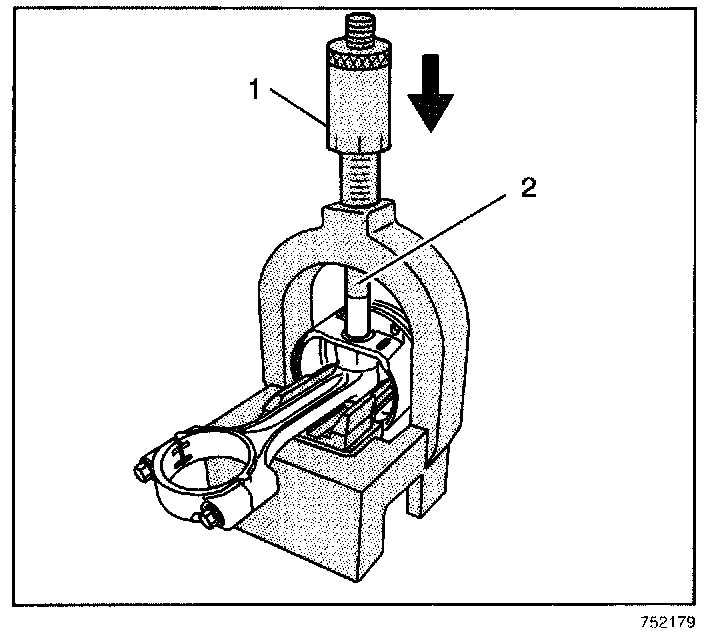 1

2

752179