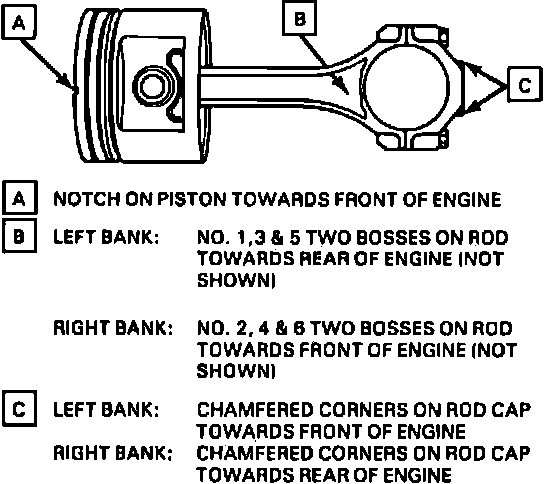 A

B

C

A NOTCH ON PISTON TOWARDS FRONT OF ENGINE

B LEFT BANK: NO. 1,3 & 5 TWO BOSSES ON ROD TOWARDS REAR OF ENGINE (NOT SHOWN)

RIGHT BANK: NO. 2, 4 & 6 TWO BOSSES ON ROD TOWARDS FRONT OF ENGINE (NOT SHOWN)

C LEFT BANK: CHAMFERED CORNERS ON ROD CAP TOWARDS FRONT OF ENGINE

RIGHT BANK: CHAMFERED CORNERS ON ROD CAP TOWARDS REAR OF ENGINE