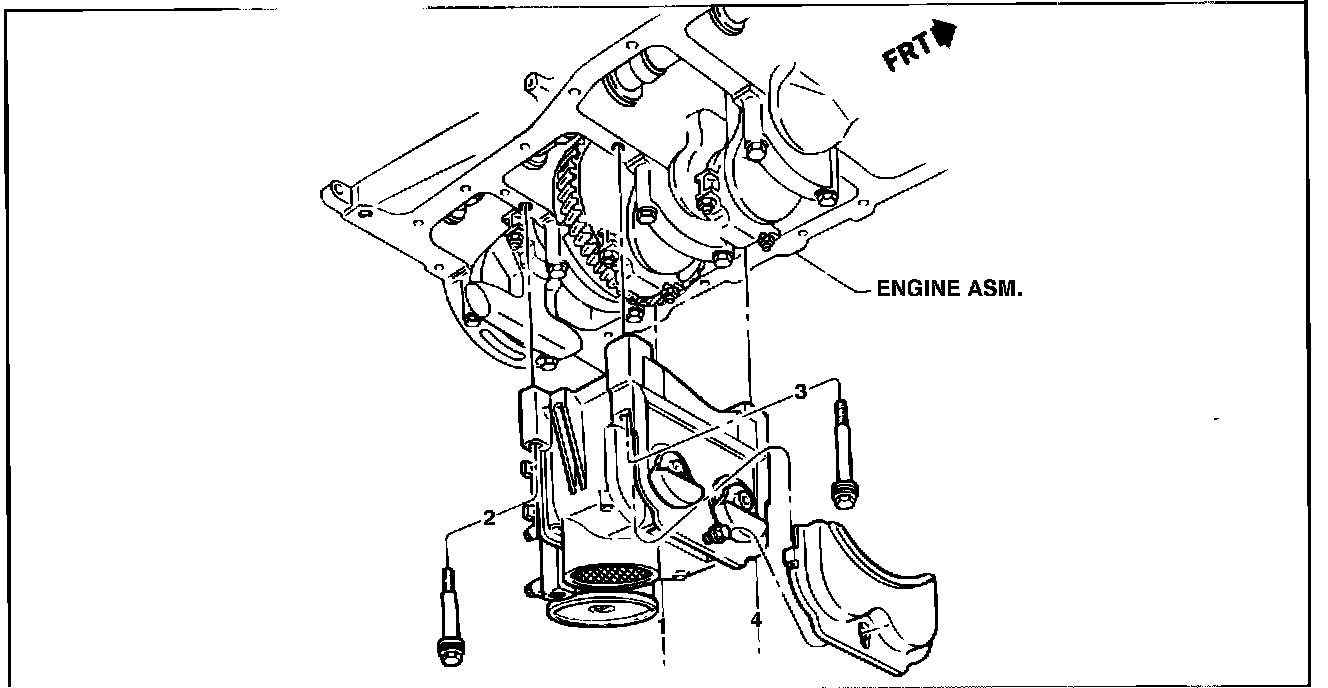 FRT

ENGINE ASM.

3

2

1

4