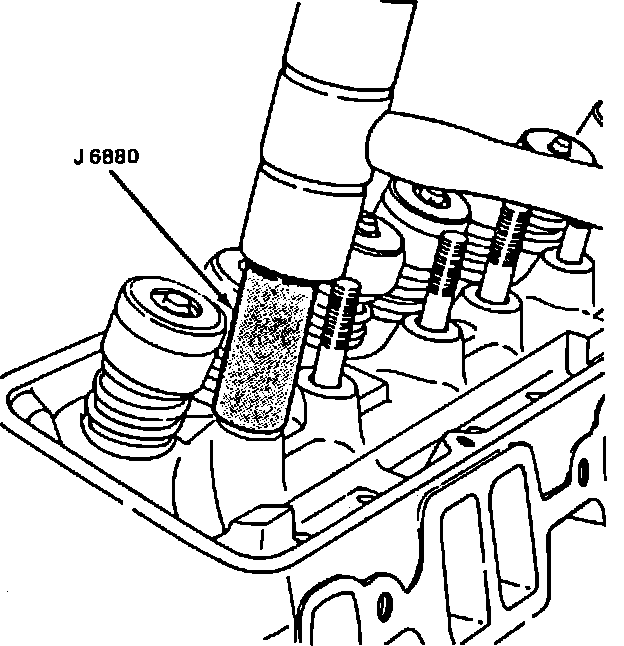 J 6880