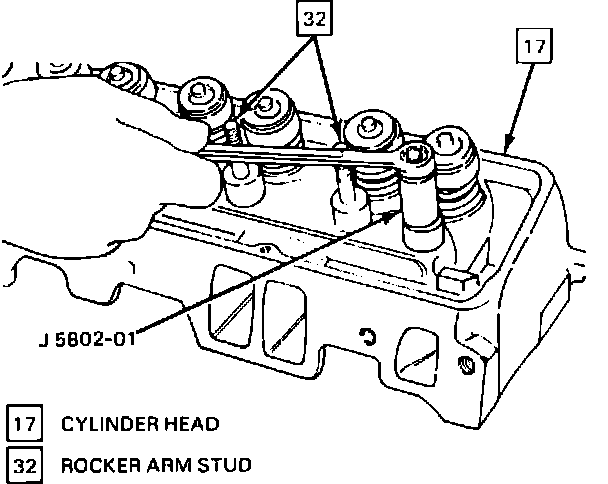 32

17

J 5802-01

17 CYLINDER HEAD

32 ROCKER ARM STUD