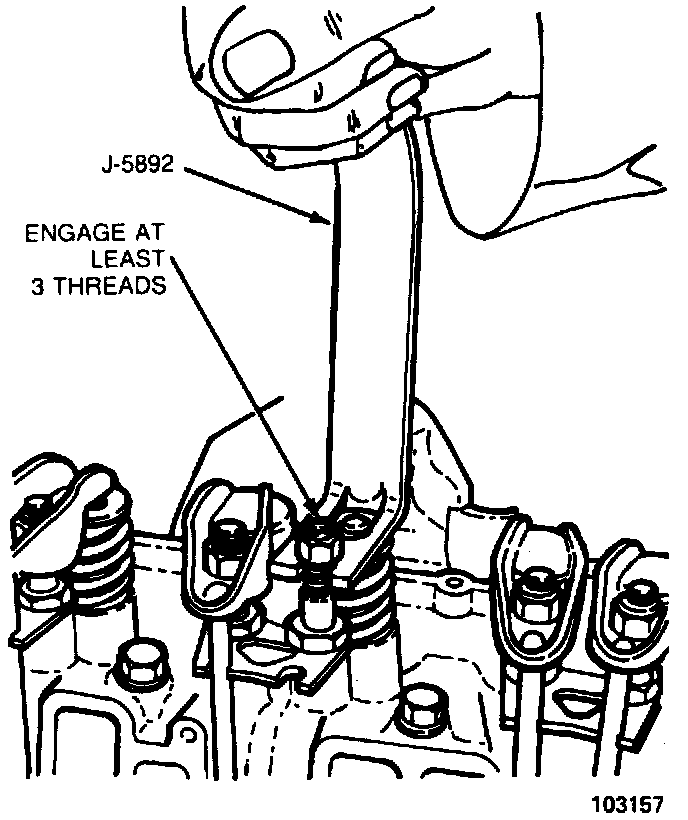 J-5892

ENGAGE AT LEAST 3 THREADS

103157