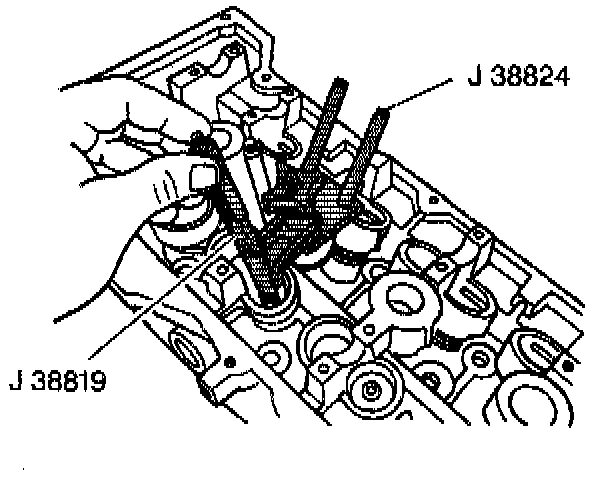 J 38824

J 38819