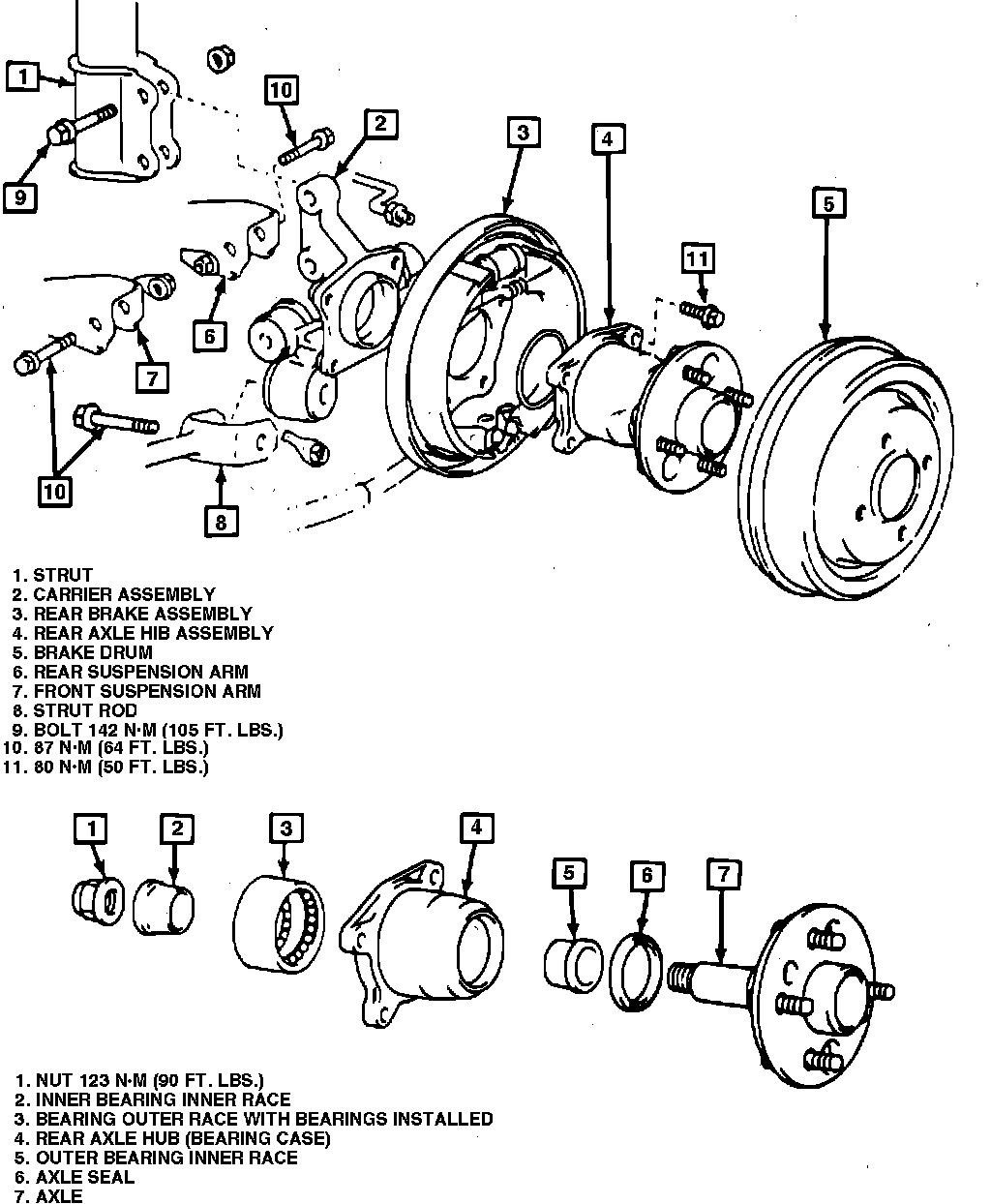 1
10
2
3
4
5
9
11
6
7
10
8

1. STRUT
2. CARRIER ASSEMBLY
3. REAR BRAKE ASSEMBLY
4. REAR AXLE HIB ASSEMBLY
5. BRAKE DRUM
6. REAR SUSPENSION ARM
7. FRONT SUSPENSION ARM
8. STRUT ROD
9. BOLT 142 N·M (105 FT. LBS.)
10. 87 N·M (64 FT. LBS.)
11. 80 N·M (50 FT. LBS.)

1
2
3
4
5
6
7

1. NUT 123 N·M (90 FT. LBS.)
2. INNER BEARING INNER RACE
3. BEARING OUTER RACE WITH BEARINGS INSTALLED
4. REAR AXLE HUB (BEARING CASE)
5. OUTER BEARING INNER RACE
6. AXLE SEAL
7. AXLE