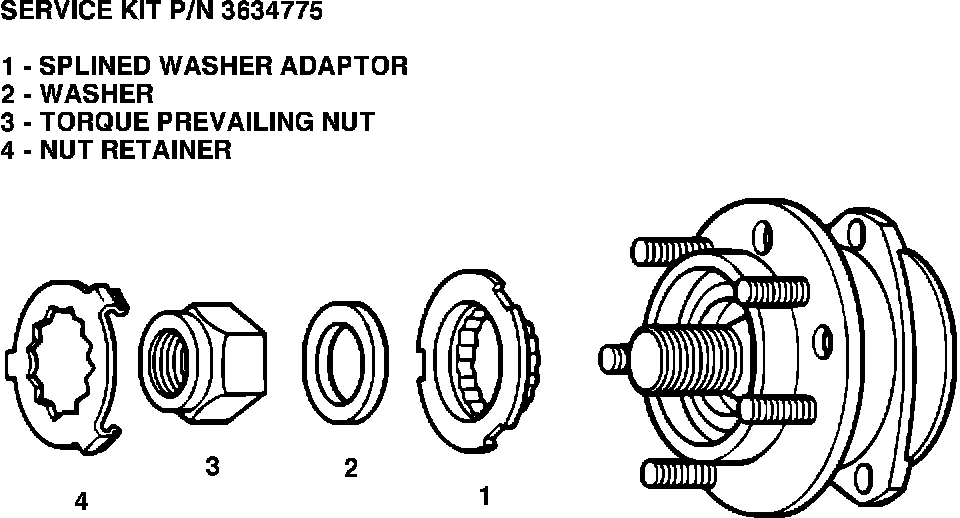 SERVICE KIT P/N 3634775

1 - SPLINED WASHER ADAPTOR
2 - WASHER
3 - TORQUE PREVAILING NUT
4 - NUT RETAINER

4
3
2
1