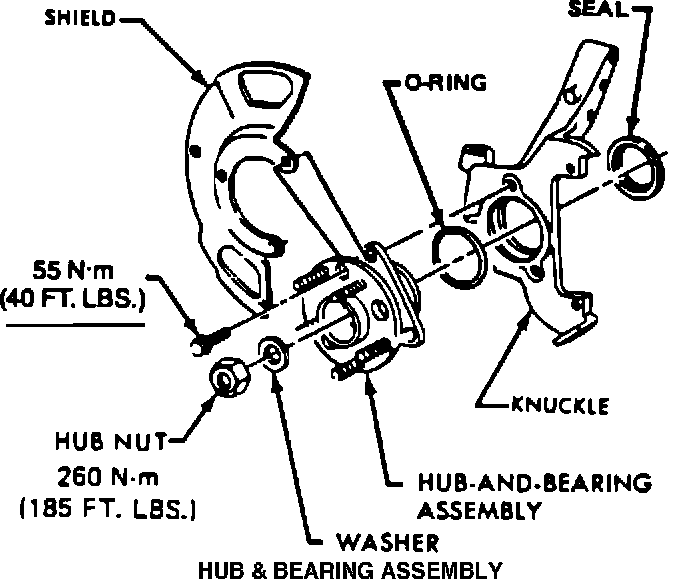 SHIELD

SEAL

O-RING

55 N·m
(40 FT. LBS.)

KNUCKLE

HUB NUT
260 N·m
(185 FT. LBS.)

HUB-AND-BEARING
ASSEMBLY

WASHER

HUB & BEARING ASSEMBLY