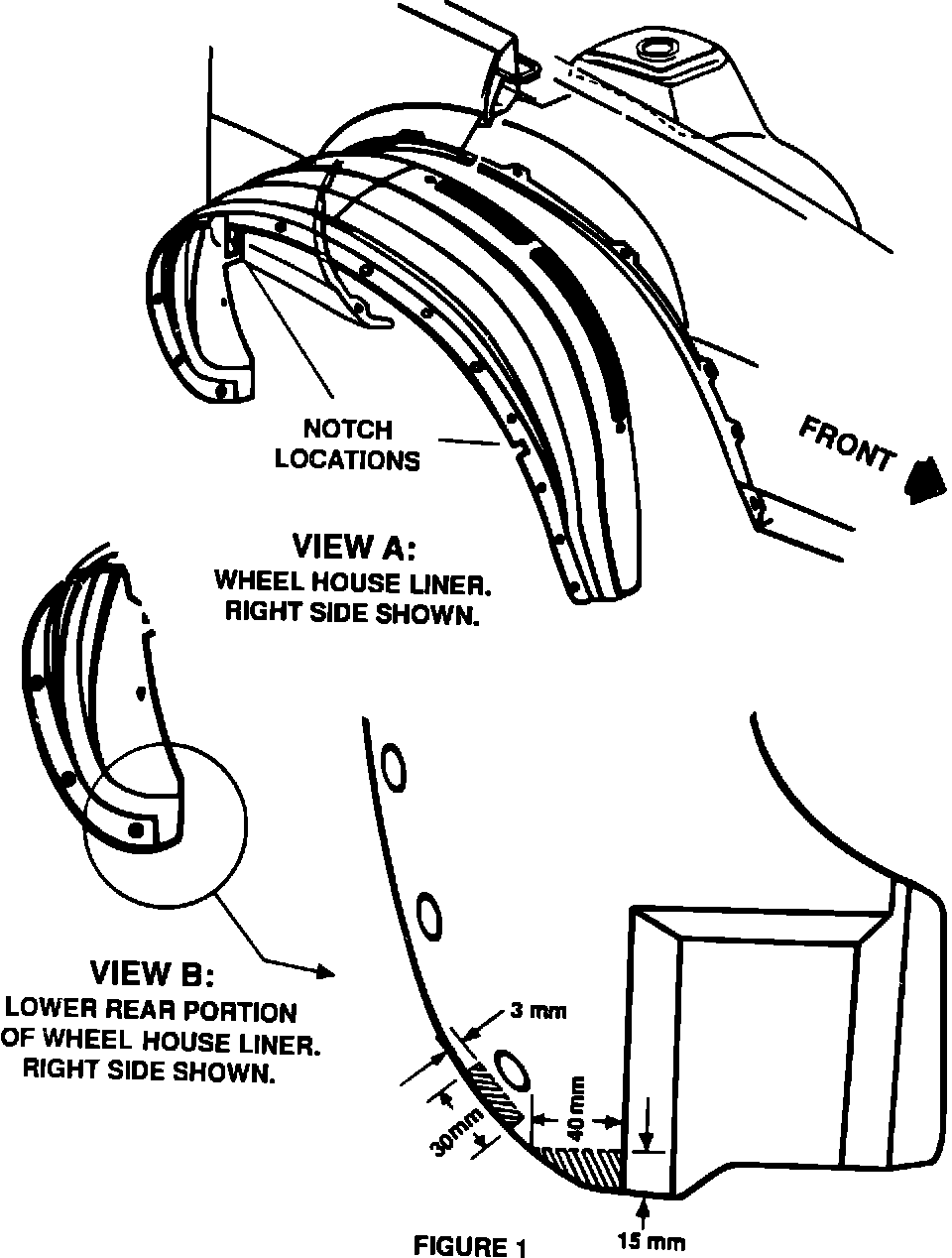 NOTCH LOCATIONS

FRONT

VIEW A:
WHEEL HOUSE LINER.
RIGHT SIDE SHOWN.

VIEW B:
LOWER REAR PORTION OF WHEEL HOUSE LINER.
RIGHT SIDE SHOWN.

3 mm

30mm

40 mm

15 mm

FIGURE 1