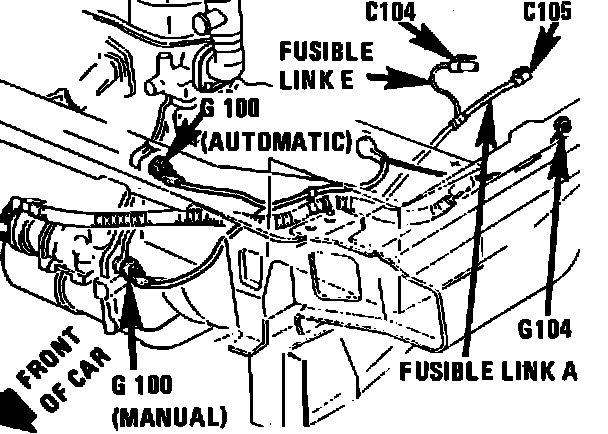 C104

C105

FUSIBLE LINK E

G 100 (AUTOMATIC)

G104

FUSIBLE LINK A

FRONT OF CAR

G 100 (MANUAL)