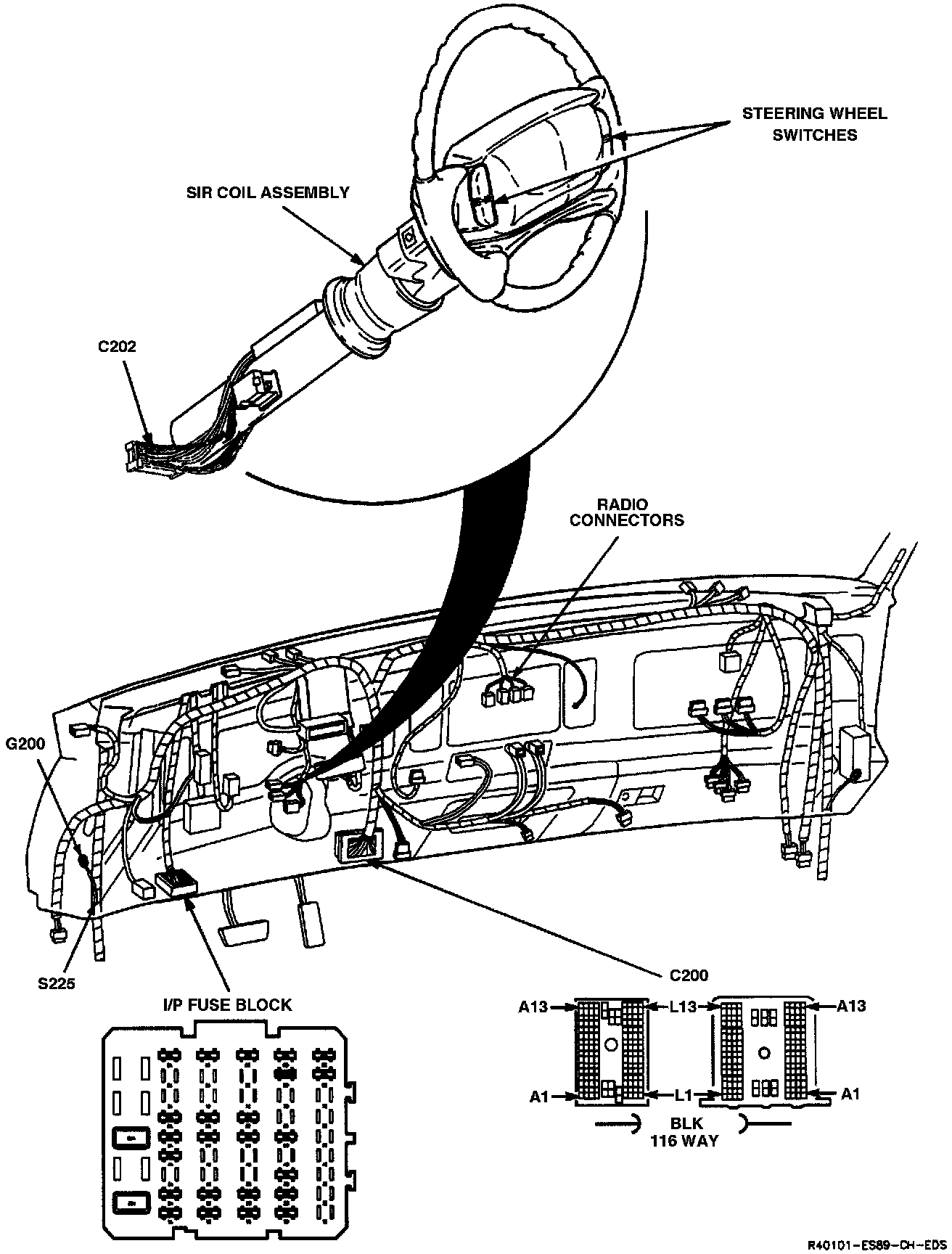 STEERING WHEEL SWITCHES

SIR COIL ASSEMBLY

C202

RADIO CONNECTORS

G200

S225

I/P FUSE BLOCK

C200

A13

L13

A13

A1

L1

A1

BLK
116 WAY

R40101-ES89-CH-EDS