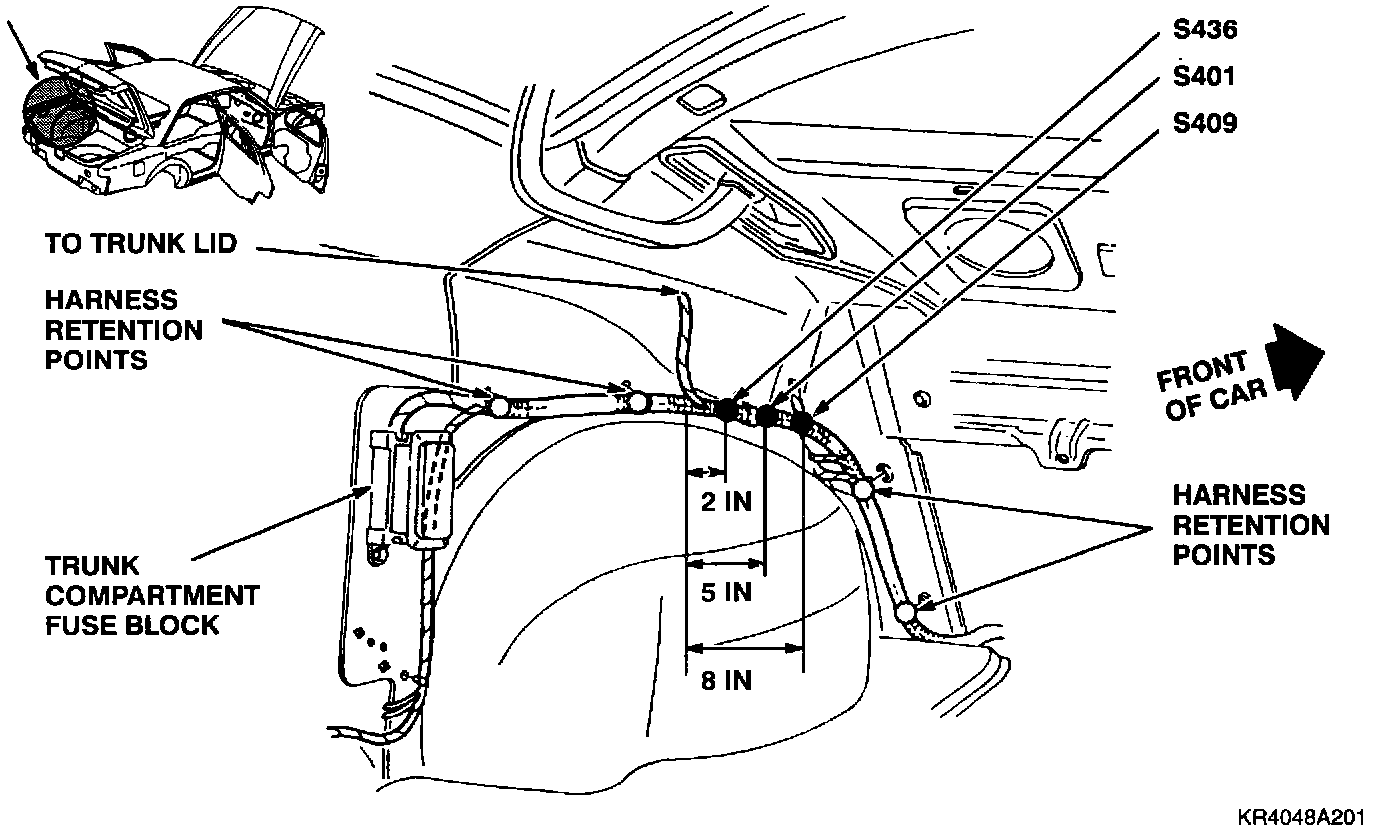 S436
S401
S409

TO TRUNK LID

HARNESS RETENTION POINTS

FRONT OF CAR

2 IN

5 IN

8 IN

HARNESS RETENTION POINTS

TRUNK COMPARTMENT FUSE BLOCK

KR4048A201