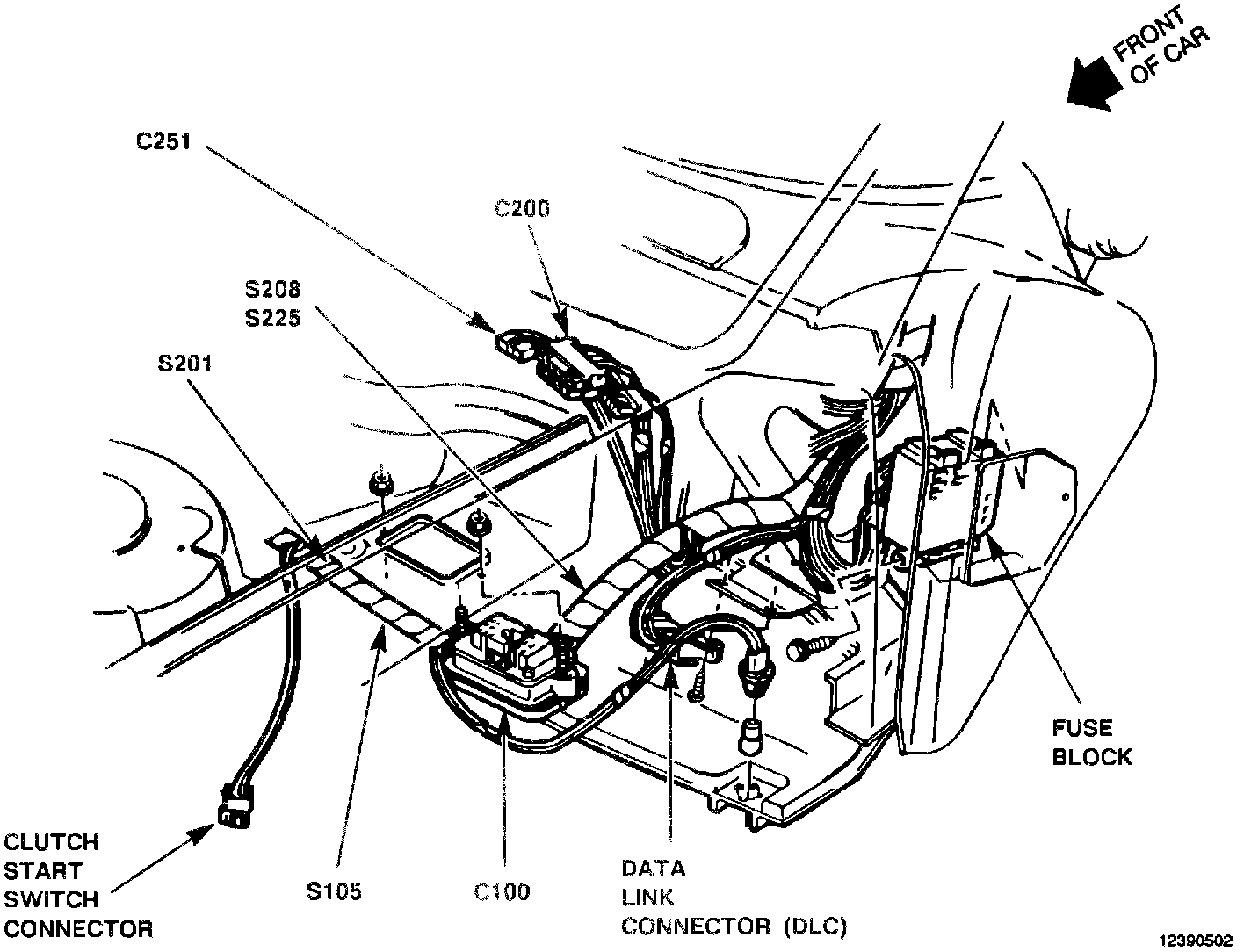 FRONT OF CAR

C251

C200

S208
S225

S201

FUSE BLOCK

CLUTCH START SWITCH CONNECTOR

S105

C100

DATA LINK CONNECTOR (DLC)

12390502