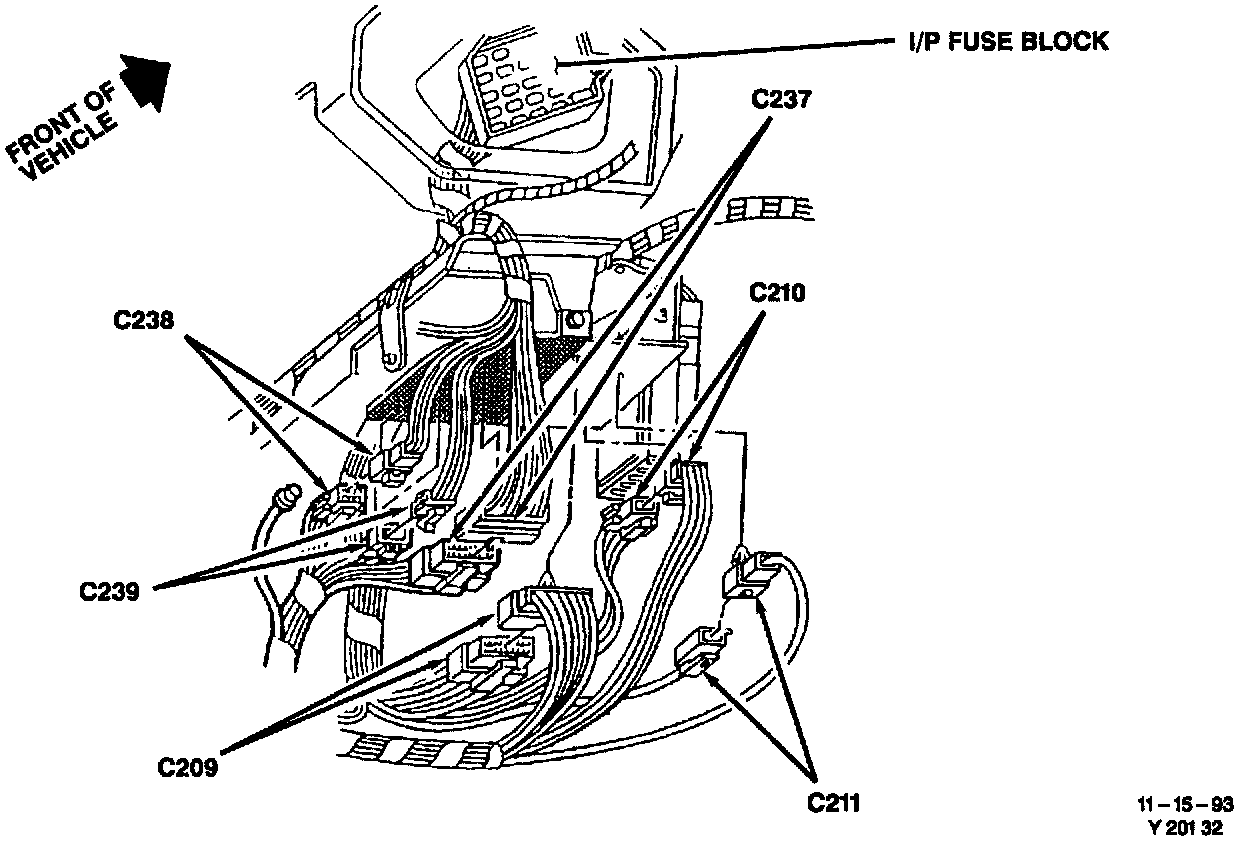 FRONT OF VEHICLE

I/P FUSE BLOCK

C237

C238

C210

C239

C209

C211

11 – 15 – 93
Y 201 32