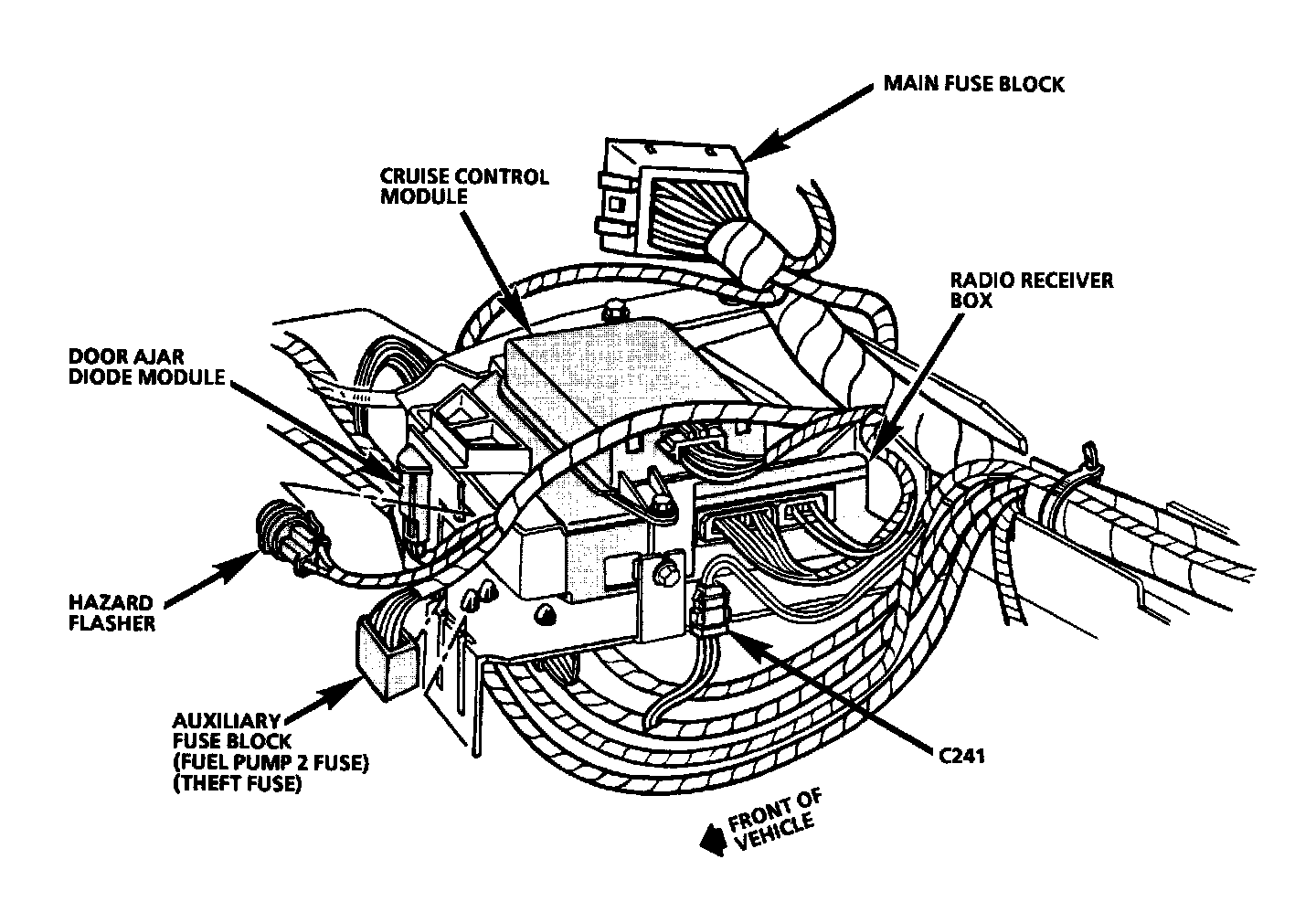 MAIN FUSE BLOCK

CRUISE CONTROL MODULE

RADIO RECEIVER BOX

DOOR AJAR DIODE MODULE

HAZARD FLASHER

AUXILIARY FUSE BLOCK (FUEL PUMP 2 FUSE) (THEFT FUSE)

C241

FRONT OF VEHICLE