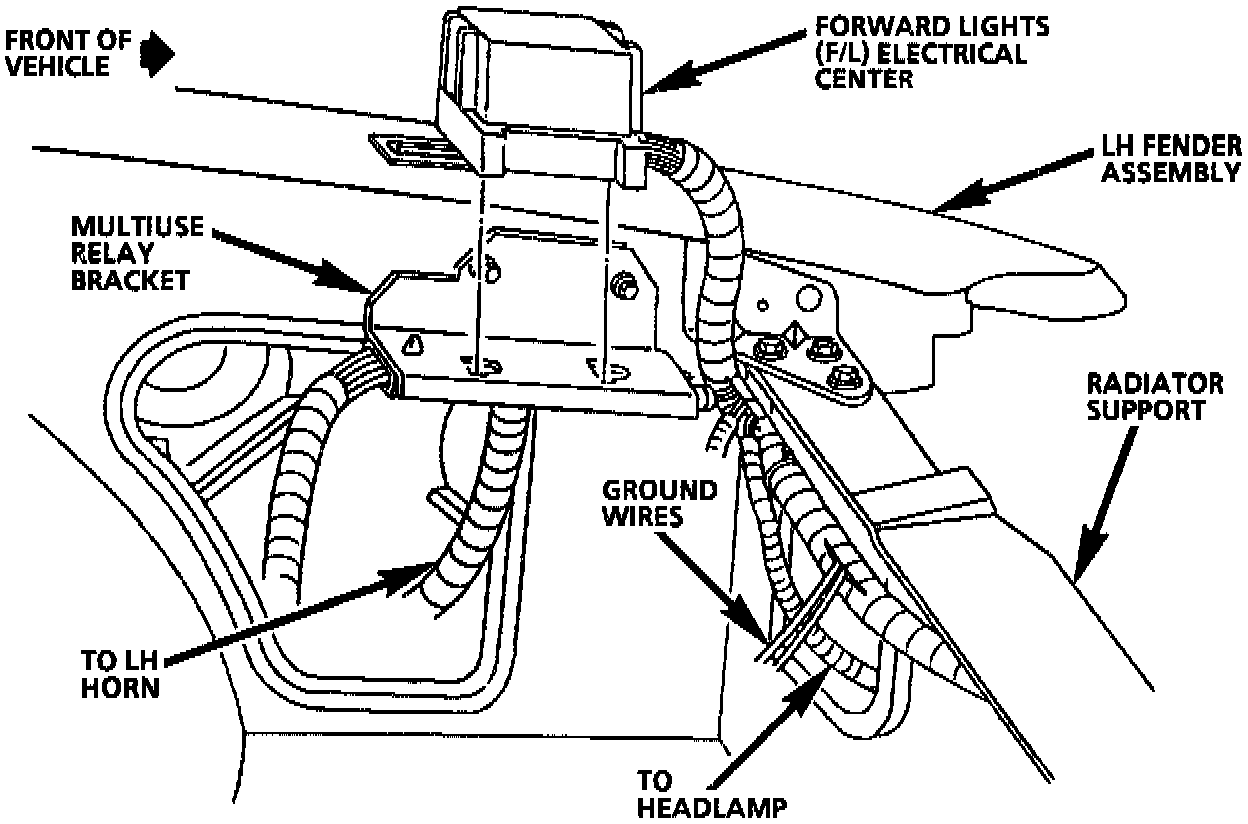 FRONT OF VEHICLE

FORWARD LIGHTS (F/L) ELECTRICAL CENTER

LH FENDER ASSEMBLY

MULTIUSE RELAY BRACKET

RADIATOR SUPPORT

GROUND WIRES

TO LH HORN

TO HEADLAMP