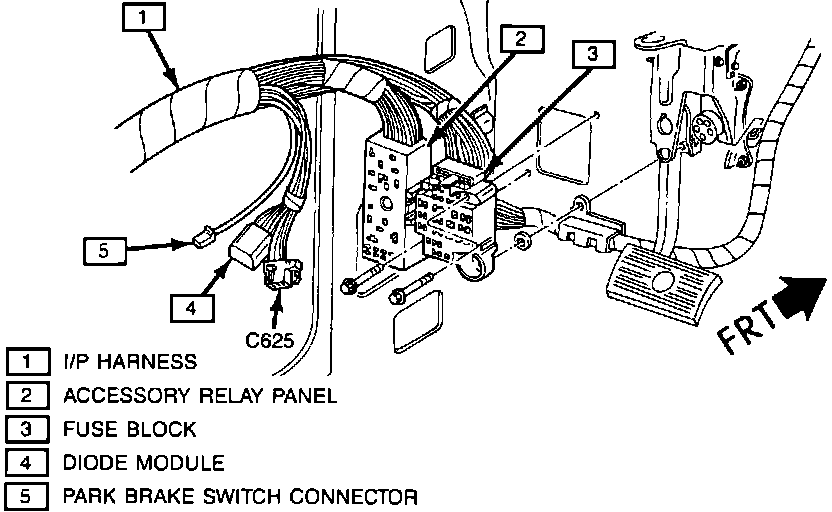 1

2

3

5

4

C625

FRT

1 I/P HARNESS
2 ACCESSORY RELAY PANEL
3 FUSE BLOCK
4 DIODE MODULE
5 PARK BRAKE SWITCH CONNECTOR