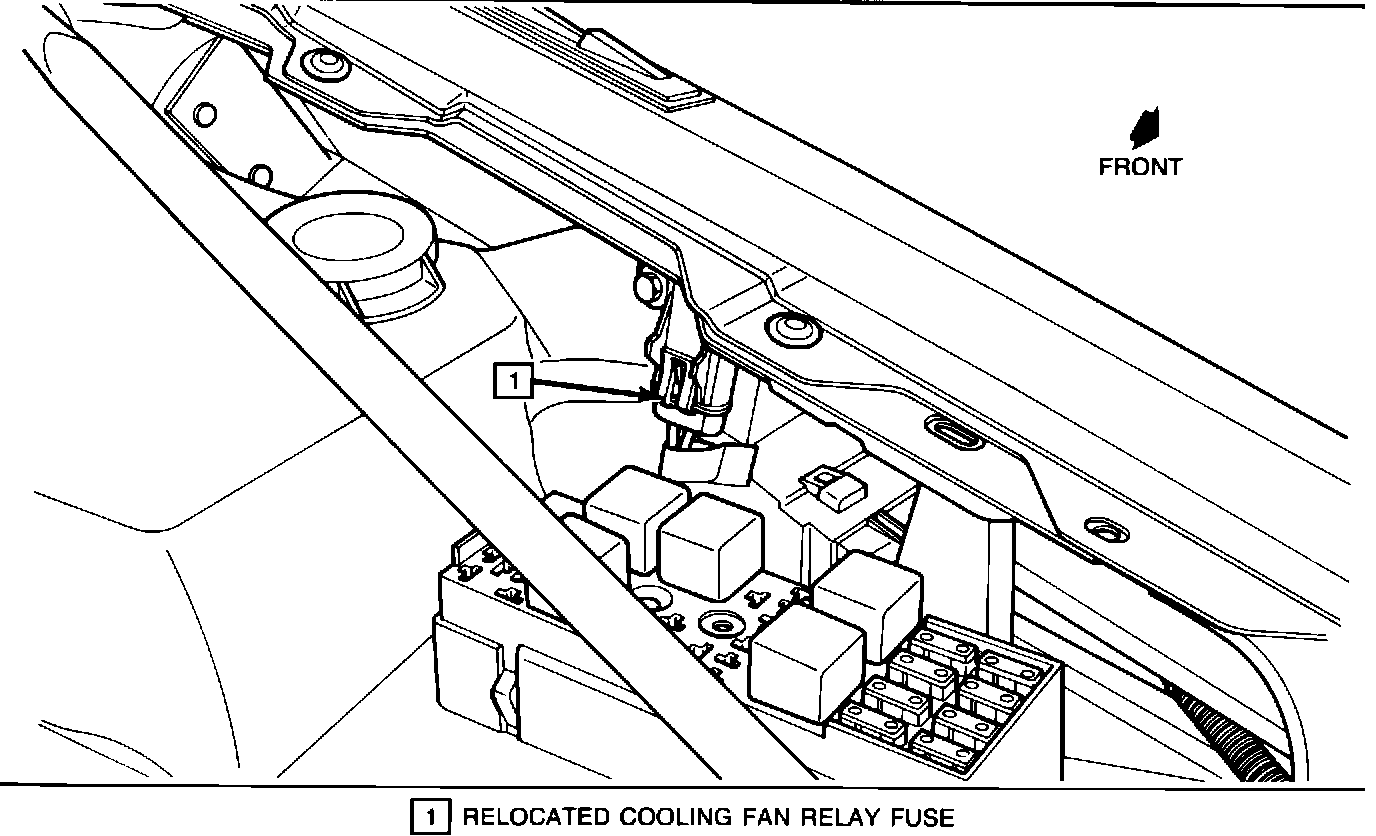 FRONT

1

1 RELOCATED COOLING FAN RELAY FUSE