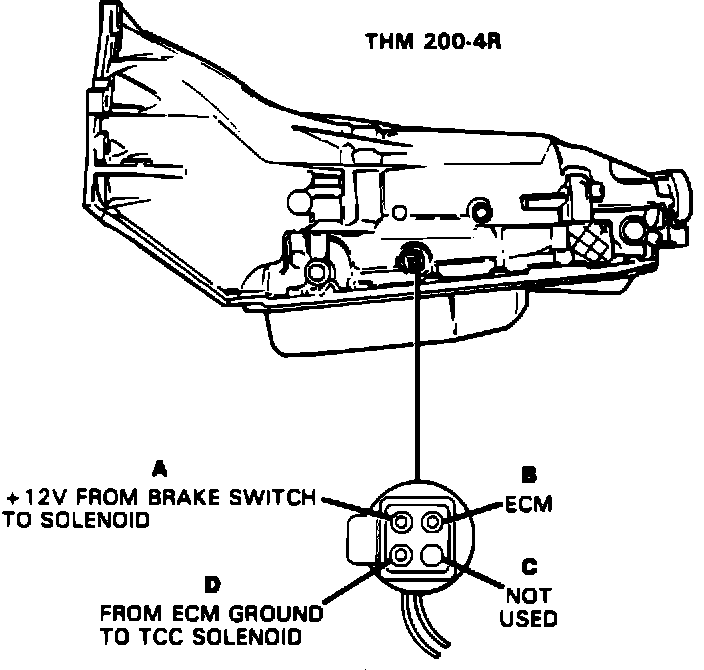 THM 200-4R

A
+12V FROM BRAKE SWITCH TO SOLENOID

B
ECM

C
NOT USED

D
FROM ECM GROUND TO TCC SOLENOID