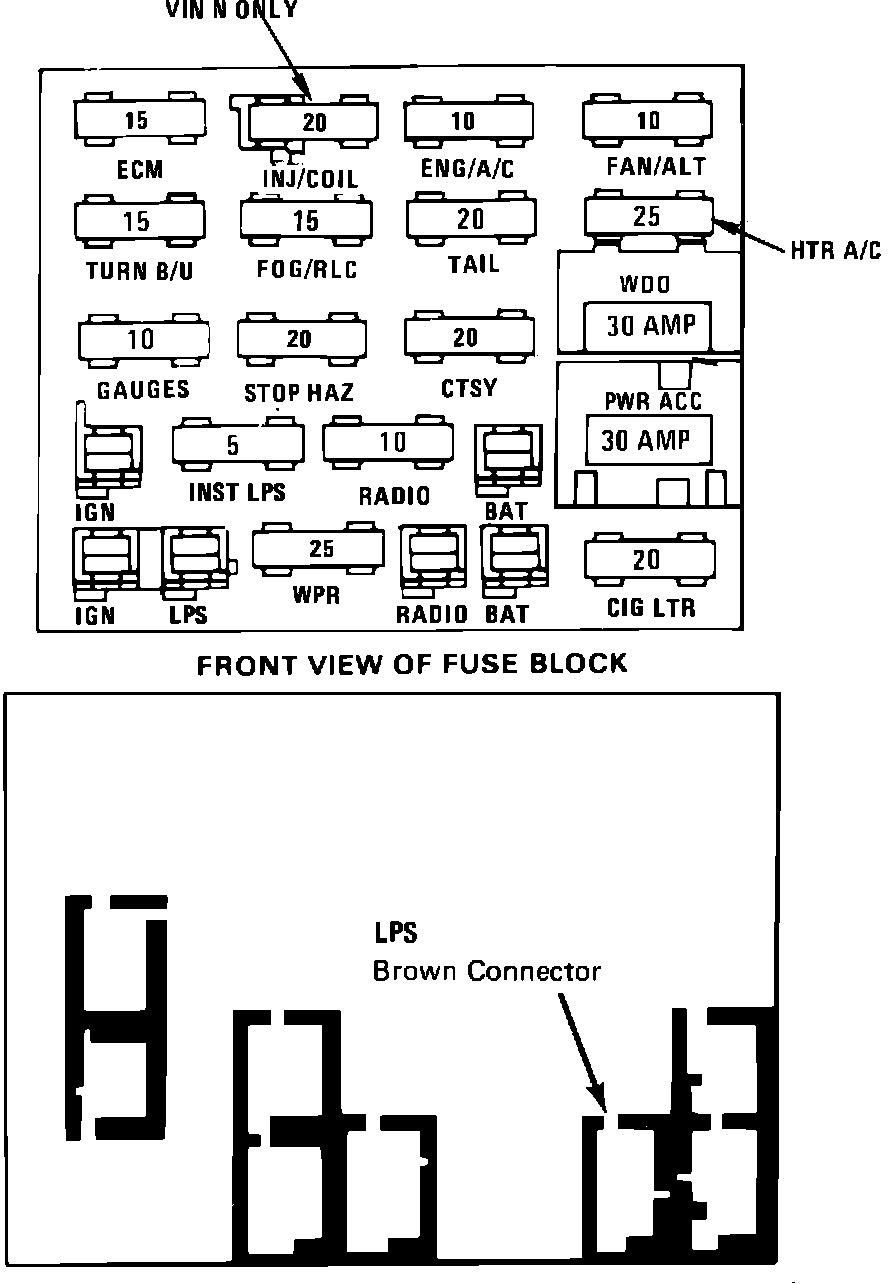 VIN N ONLY

15
ECM

20
INJ/COIL

10
ENG/A/C

10
FAN/ALT

15
TURN B/U

15
FOG/RLC

20
TAIL

25
HTR A/C

WDO
30 AMP

10
GAUGES

20
STOP HAZ

20
CTSY

PWR ACC
30 AMP

IGN

5
INST LPS

10
RADIO

BAT

IGN

LPS

25
WPR

RADIO

BAT

20
CIG LTR

FRONT VIEW OF FUSE BLOCK

LPS
Brown Connector