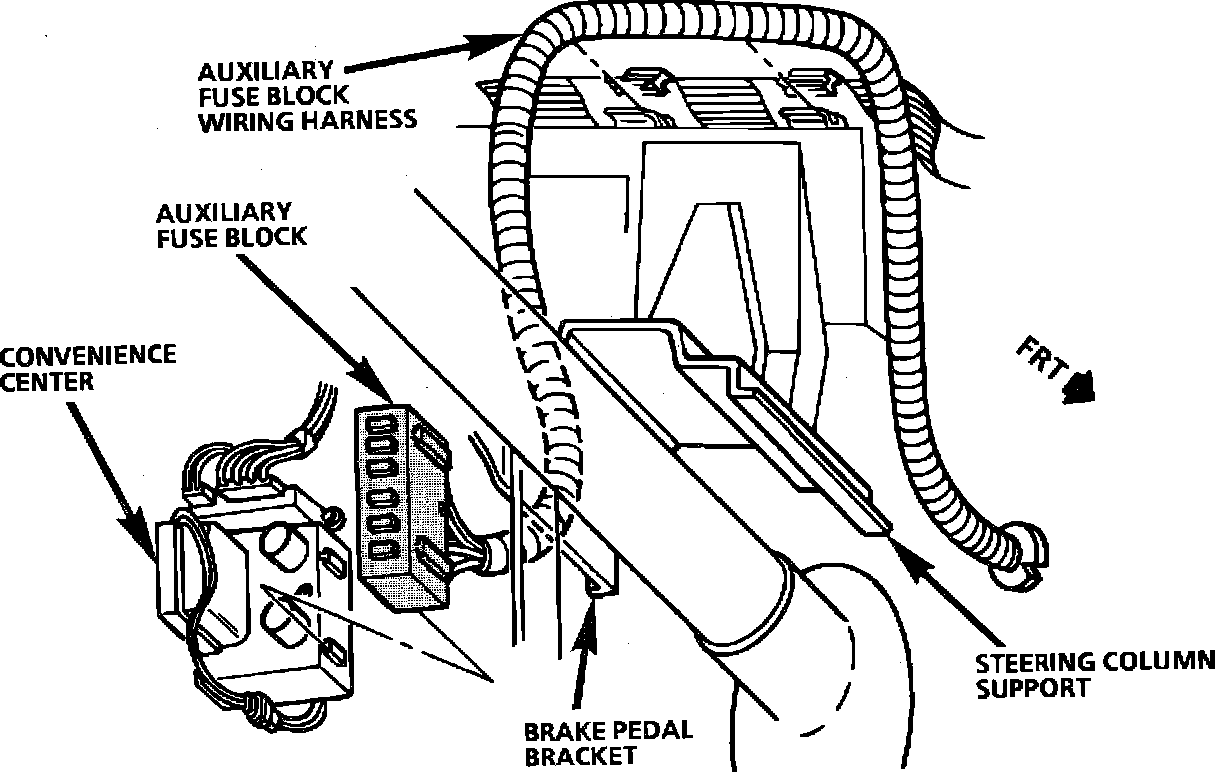 AUXILIARY FUSE BLOCK WIRING HARNESS

AUXILIARY FUSE BLOCK

CONVENIENCE CENTER

FRT

STEERING COLUMN SUPPORT

BRAKE PEDAL BRACKET