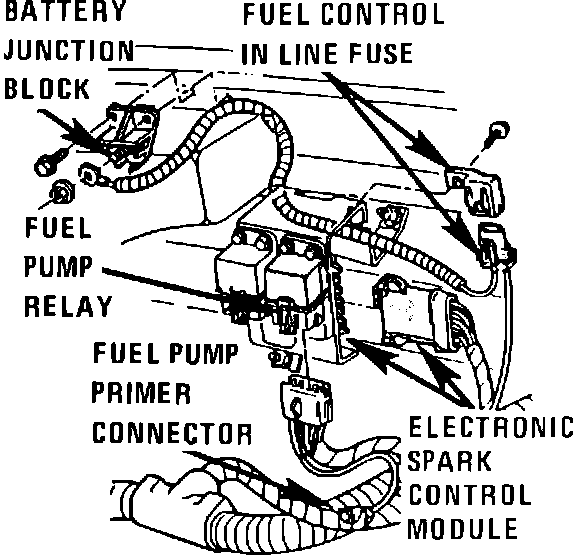 BATTERY JUNCTION BLOCK

FUEL CONTROL IN LINE FUSE

FUEL PUMP RELAY

FUEL PUMP PRIMER CONNECTOR

ELECTRONIC SPARK CONTROL MODULE