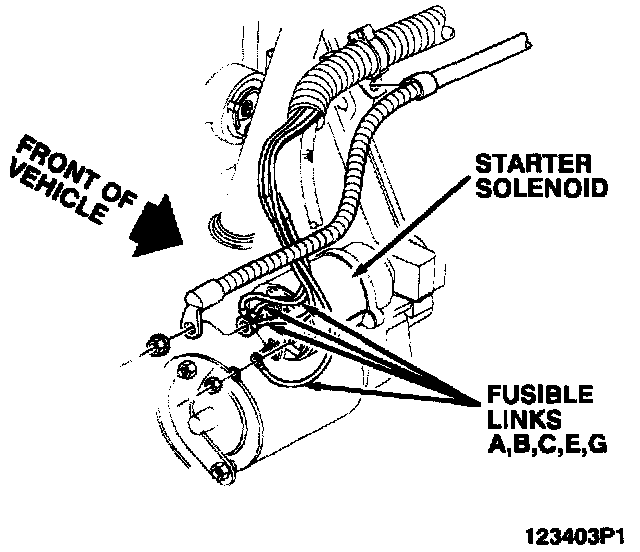 FRONT OF VEHICLE

STARTER SOLENOID

FUSIBLE LINKS A,B,C,E,G

123403P1