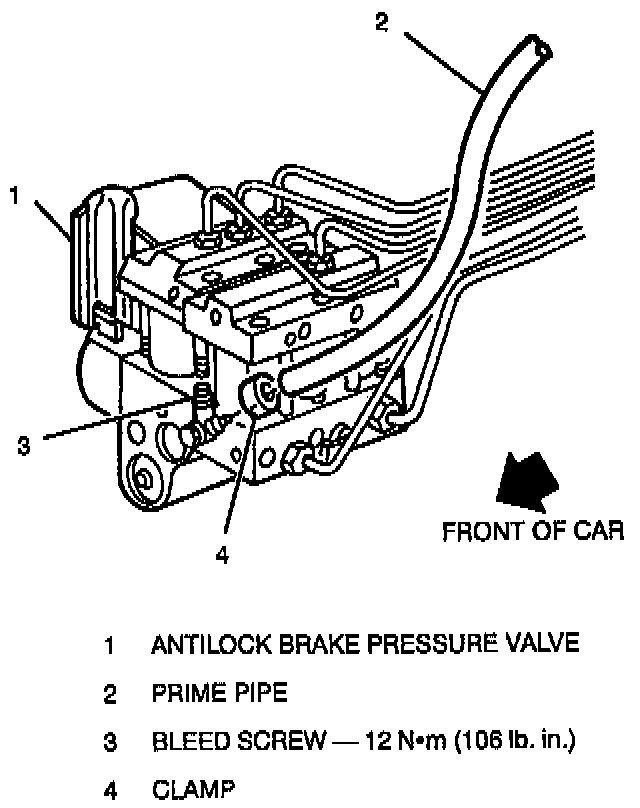 2

1

3

4

FRONT OF CAR

1 ANTILOCK BRAKE PRESSURE VALVE

2 PRIME PIPE

3 BLEED SCREW — 12 N•m (106 lb. in.)

4 CLAMP