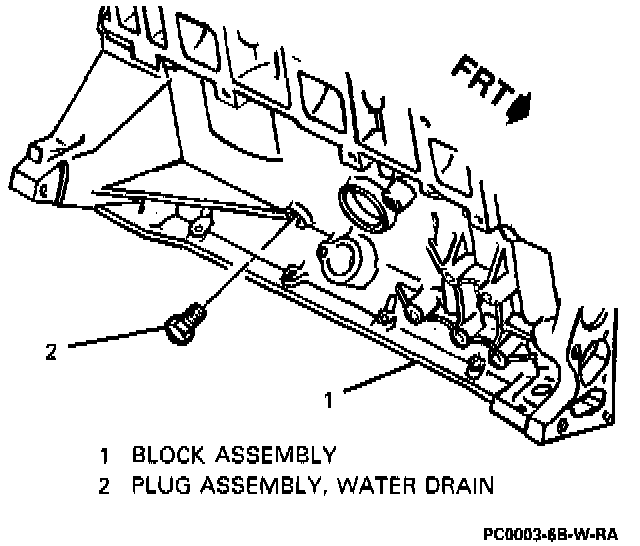 FRT

2

1

1 BLOCK ASSEMBLY
2 PLUG ASSEMBLY, WATER DRAIN

PC0003-6B-W-RA