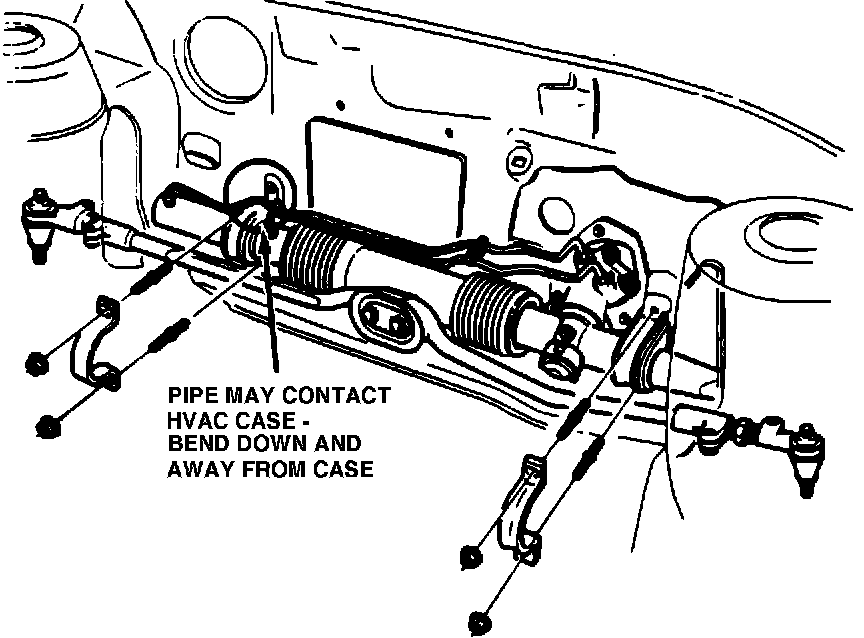 PIPE MAY CONTACT HVAC CASE - BEND DOWN AND AWAY FROM CASE