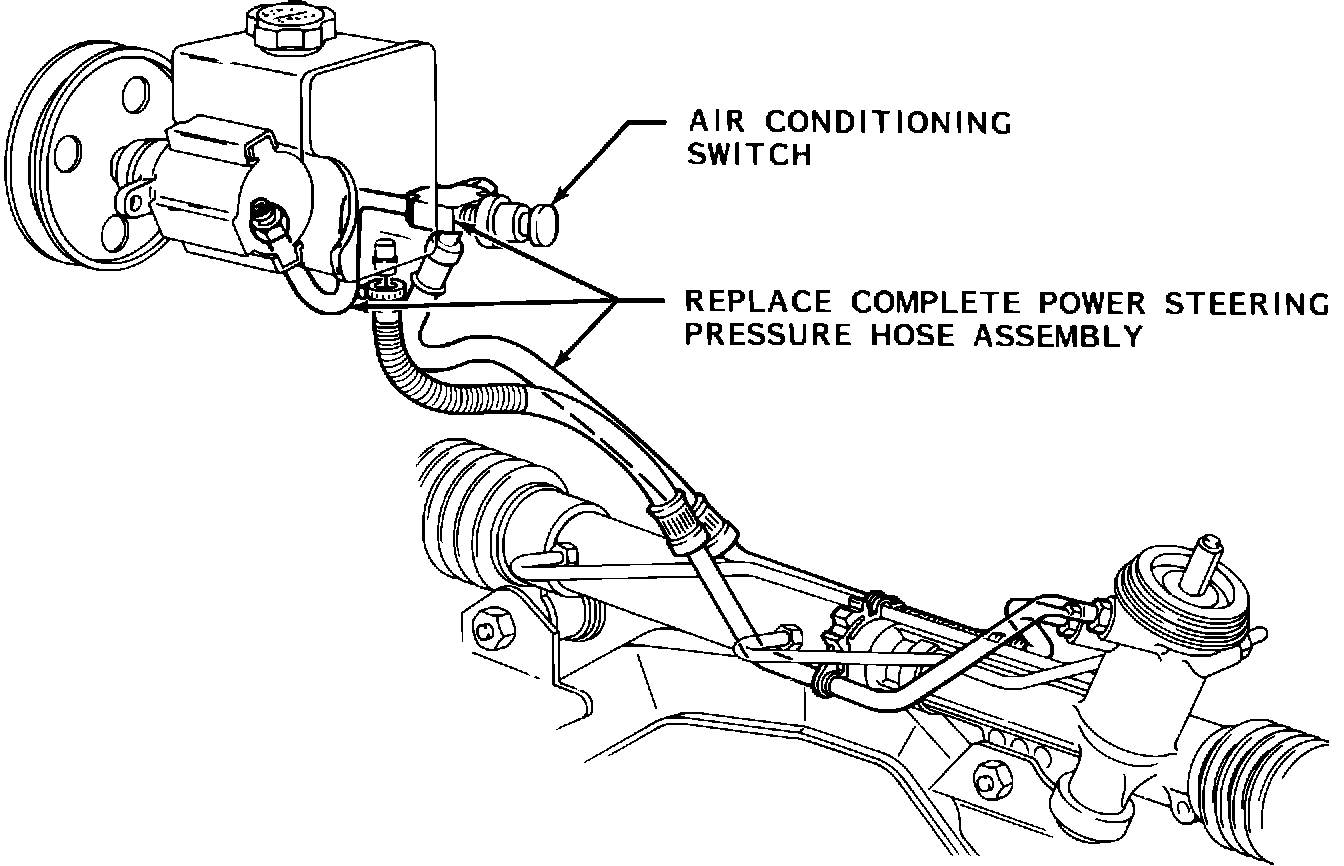 AIR CONDITIONING SWITCH

REPLACE COMPLETE POWER STEERING PRESSURE HOSE ASSEMBLY