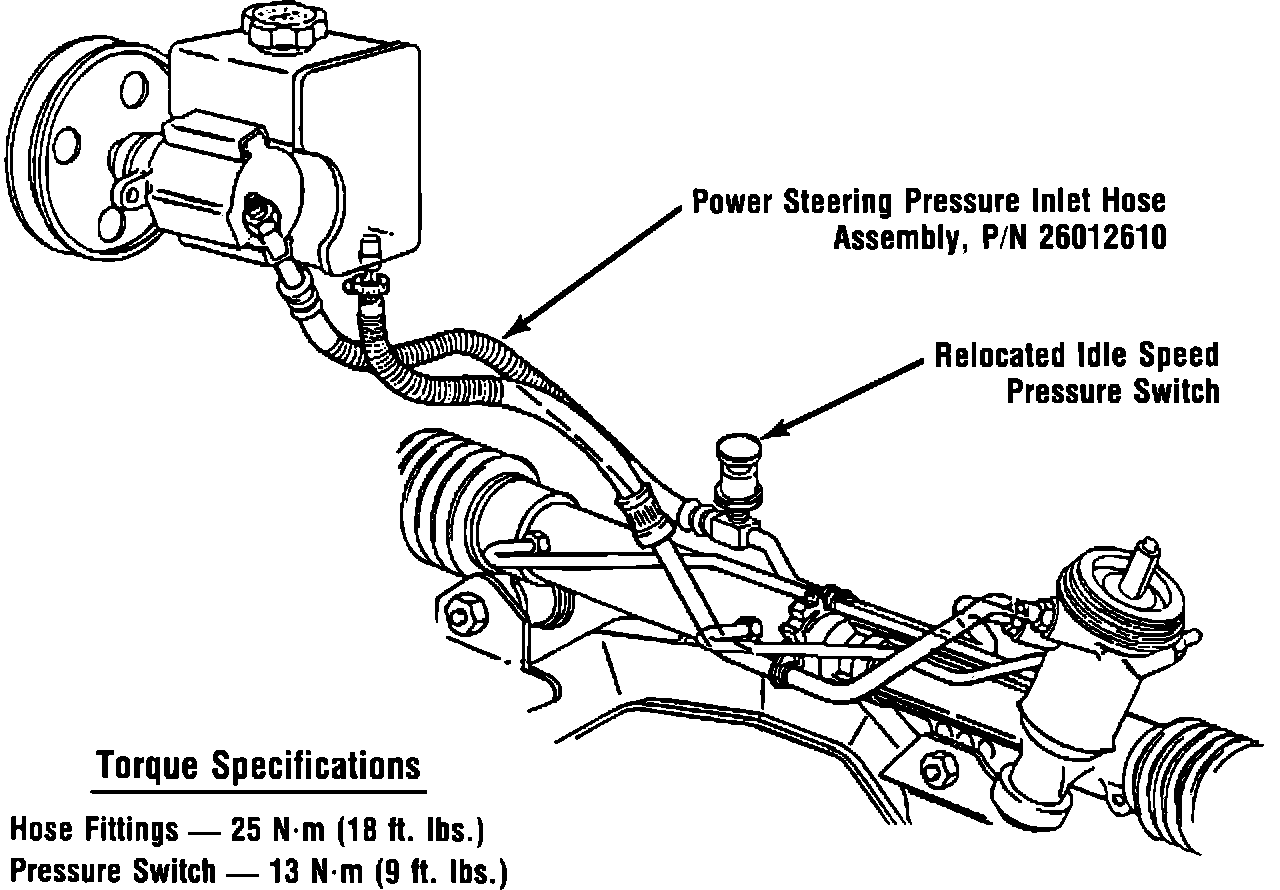 Power Steering Pressure Inlet Hose
Assembly, P/N 26012610

Relocated Idle Speed
Pressure Switch

Torque Specifications

Hose Fittings — 25 N·m (18 ft. lbs.)
Pressure Switch — 13 N·m (9 ft. lbs.)