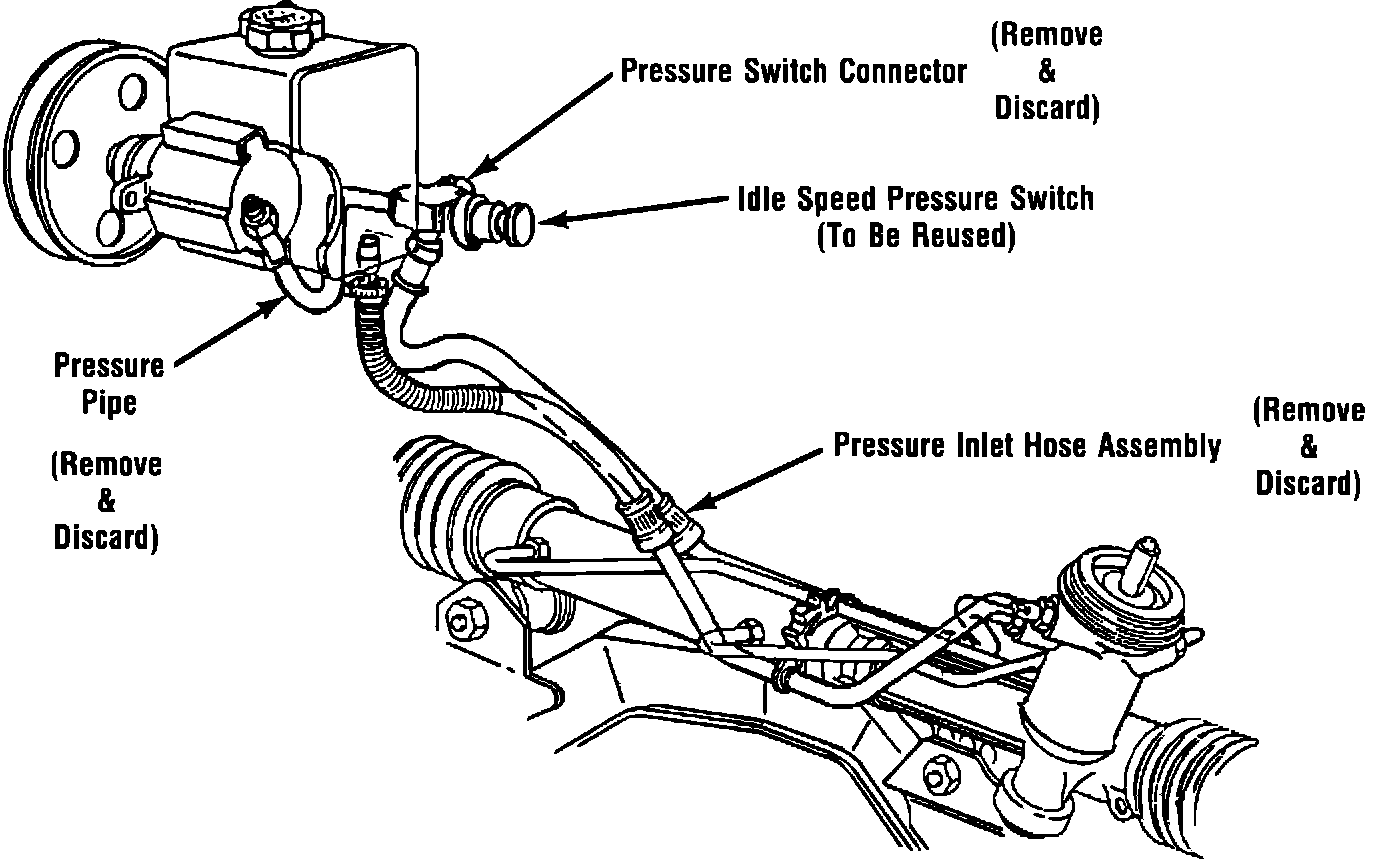 Pressure Switch Connector (Remove & Discard)

Idle Speed Pressure Switch (To Be Reused)

Pressure Pipe

(Remove & Discard)

Pressure Inlet Hose Assembly (Remove & Discard)