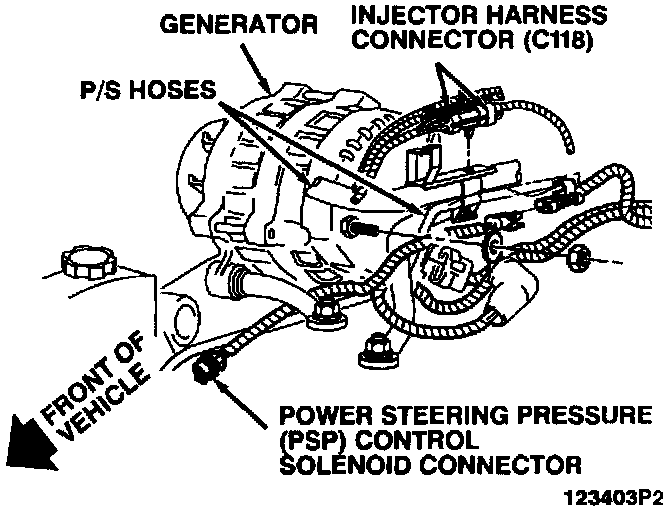 GENERATOR

INJECTOR HARNESS CONNECTOR (C118)

P/S HOSES

FRONT OF VEHICLE

POWER STEERING PRESSURE (PSP) CONTROL SOLENOID CONNECTOR

123403P2