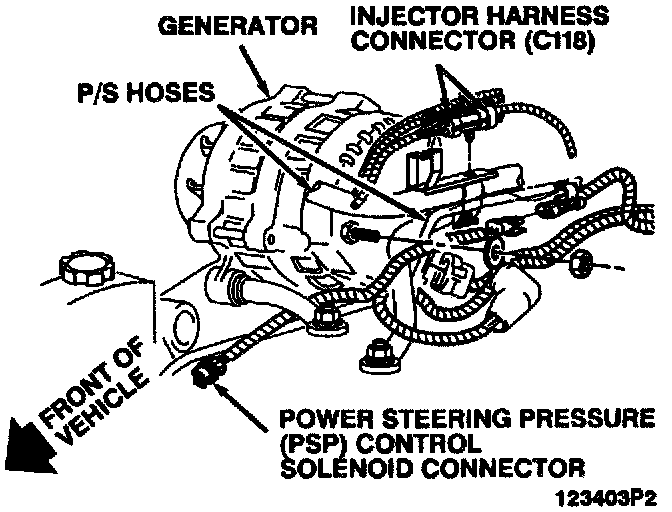 GENERATOR

INJECTOR HARNESS CONNECTOR (C118)

P/S HOSES

FRONT OF VEHICLE

POWER STEERING PRESSURE (PSP) CONTROL SOLENOID CONNECTOR

123403P2