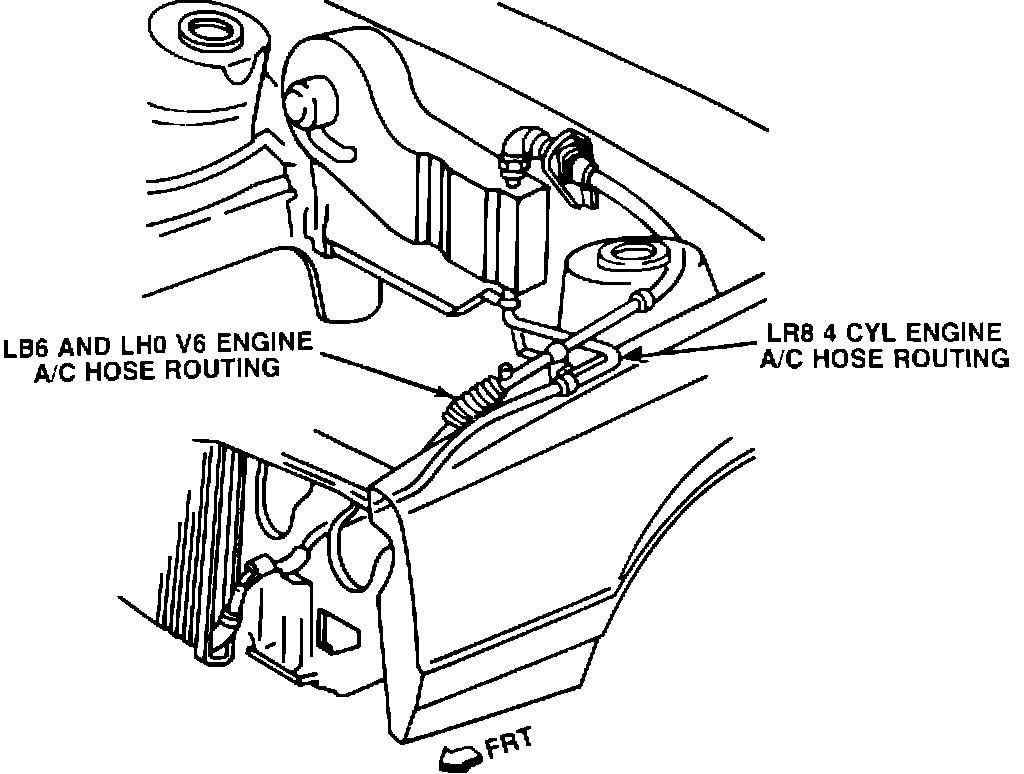 LB6 AND LH0 V6 ENGINE A/C HOSE ROUTING

LR8 4 CYL ENGINE A/C HOSE ROUTING

FRT