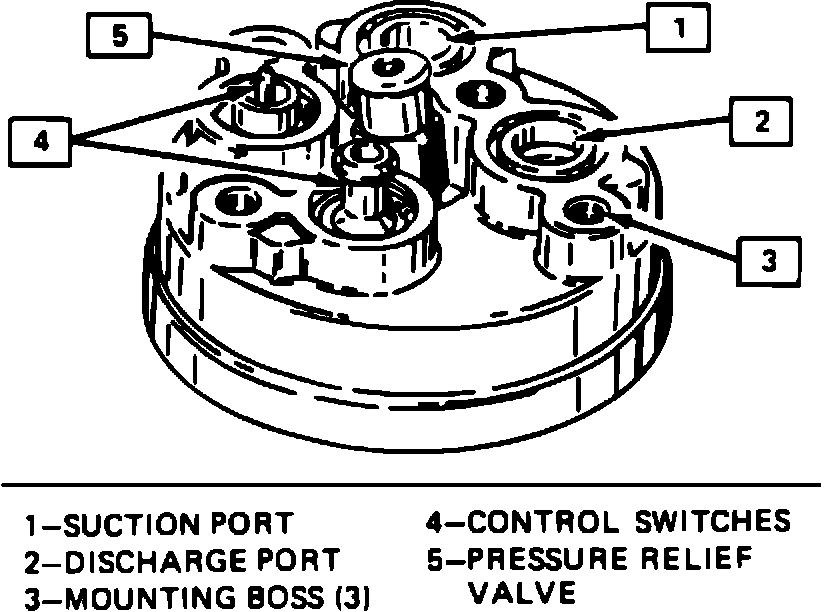 5

1

4

2

3

1–SUCTION PORT
2–DISCHARGE PORT
3–MOUNTING BOSS (3)

4–CONTROL SWITCHES
5–PRESSURE RELIEF VALVE