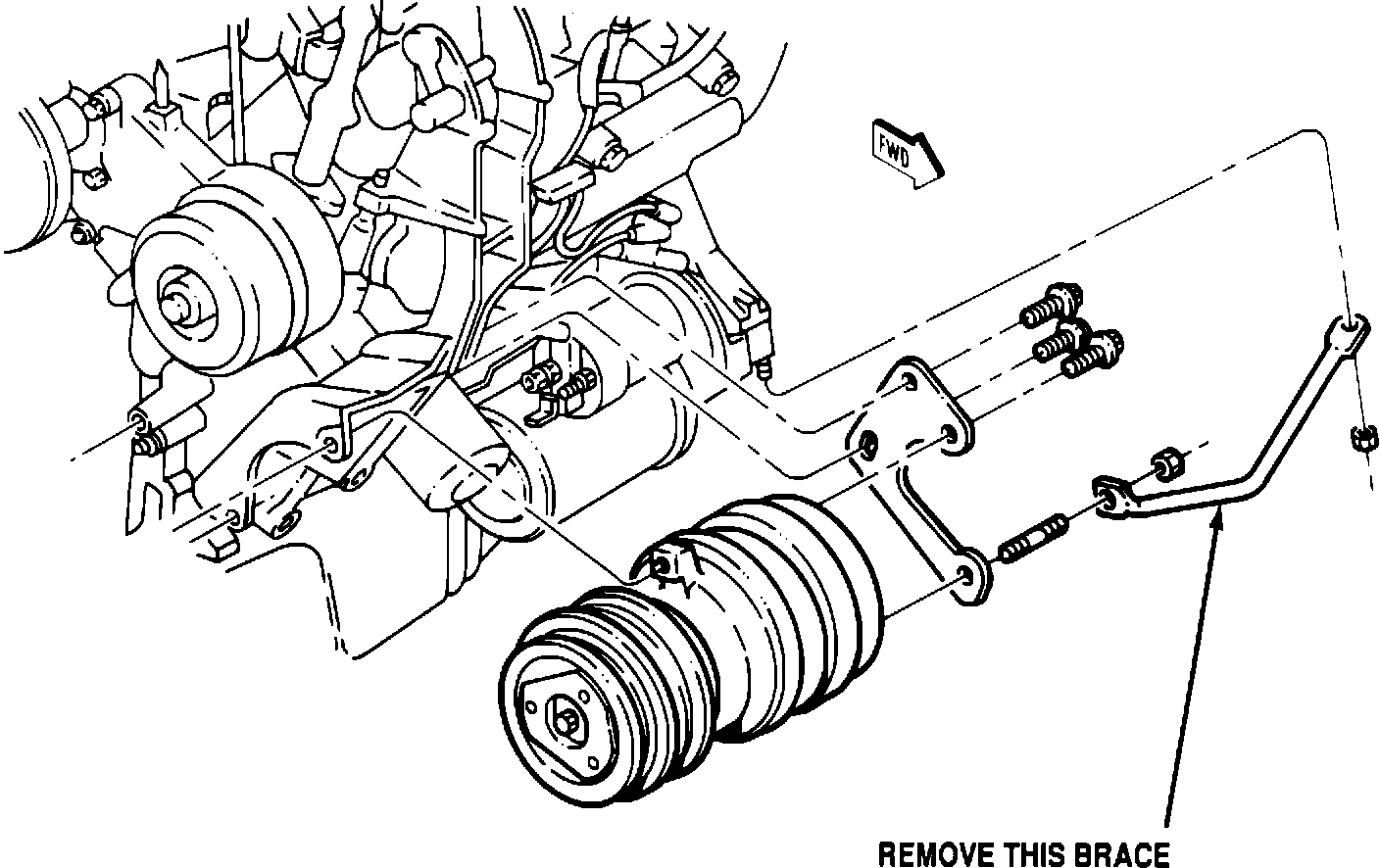 FWD

REMOVE THIS BRACE