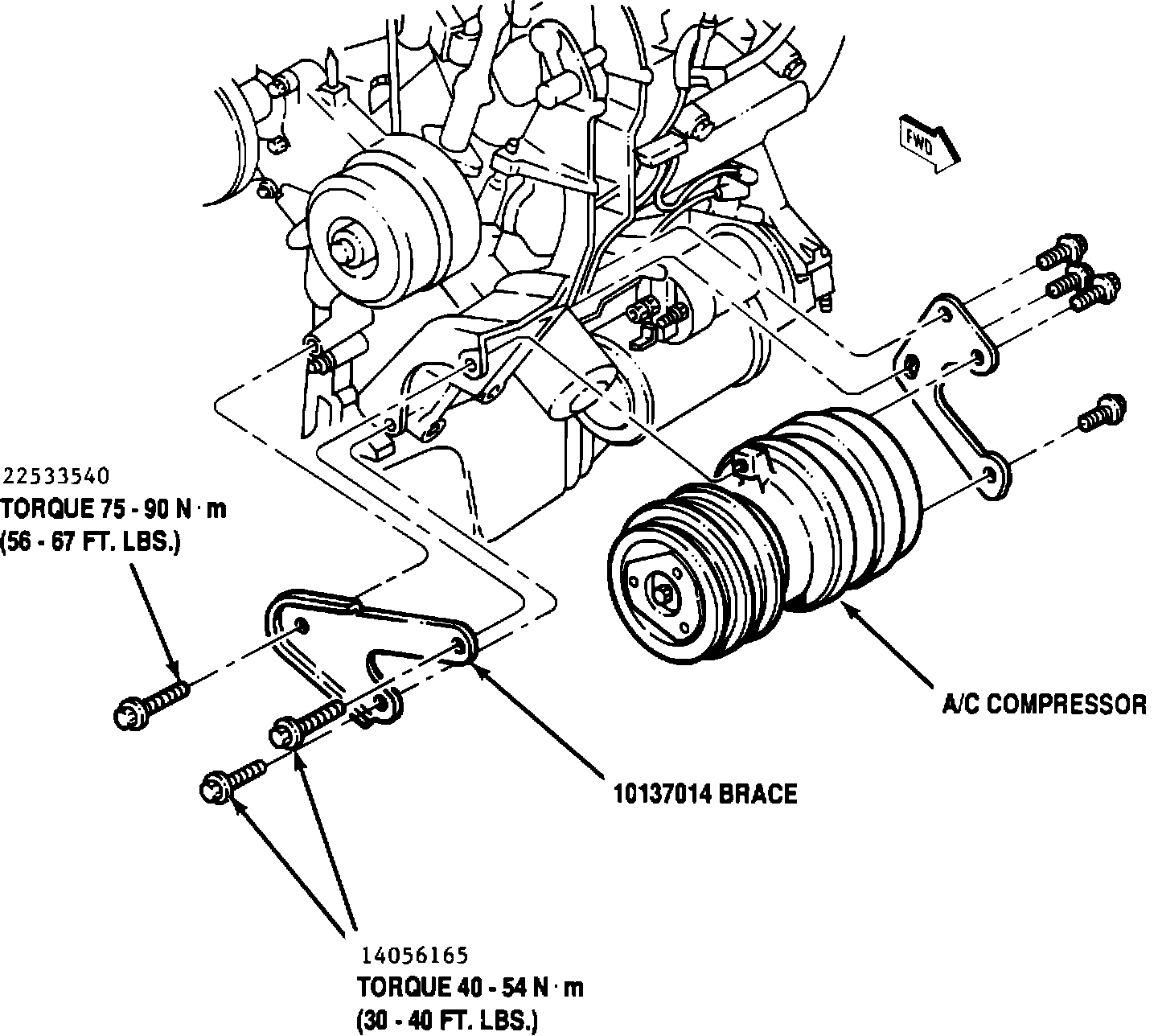 FWD

22533540
TORQUE 75 - 90 N · m
(56 - 67 FT. LBS.)

A/C COMPRESSOR

10137014 BRACE

14056165
TORQUE 40 - 54 N · m
(30 - 40 FT. LBS.)