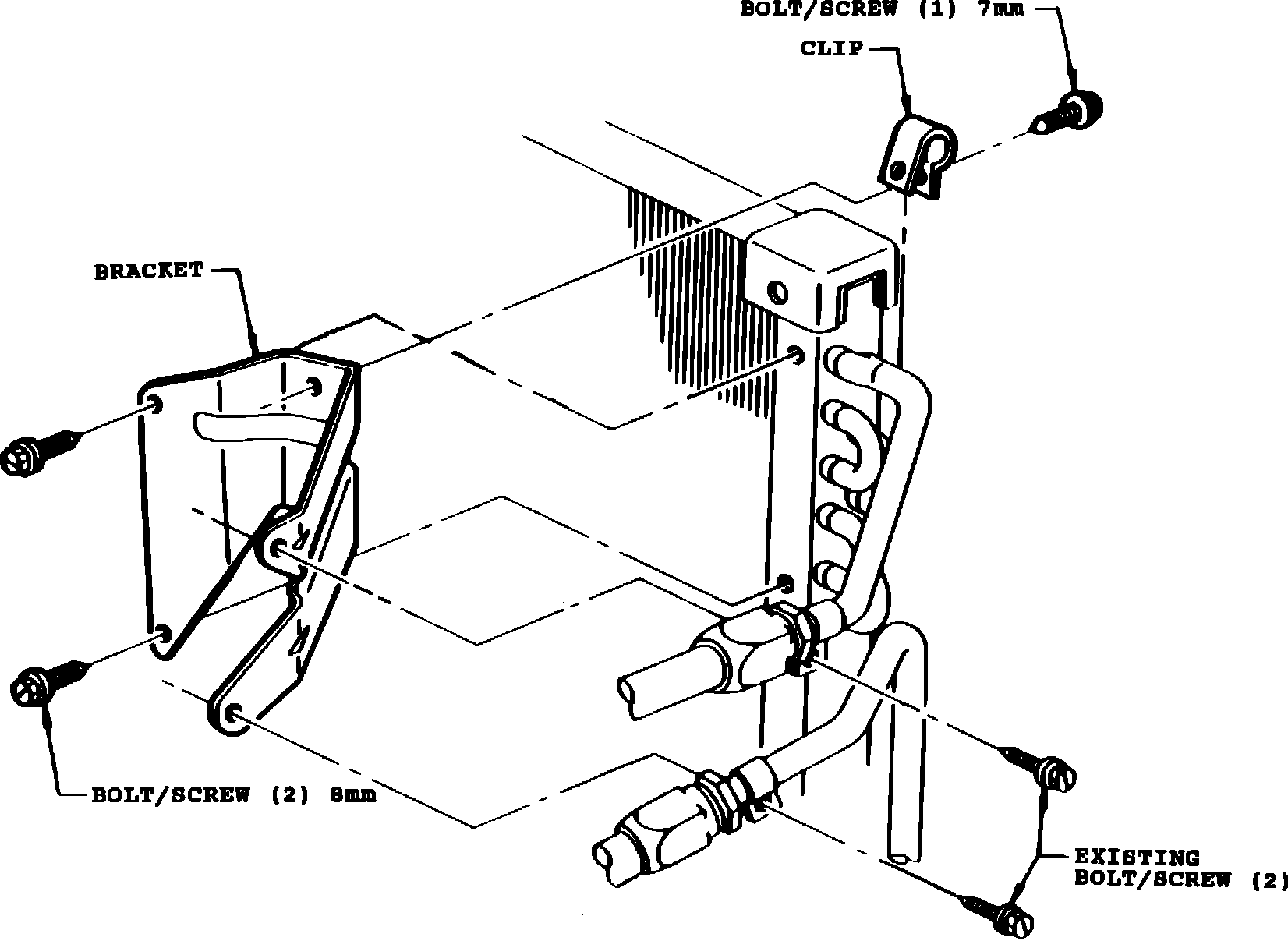 BOLT/SCREW (1) 7mm

CLIP

BRACKET

BOLT/SCREW (2) 8mm

EXISTING BOLT/SCREW (2)