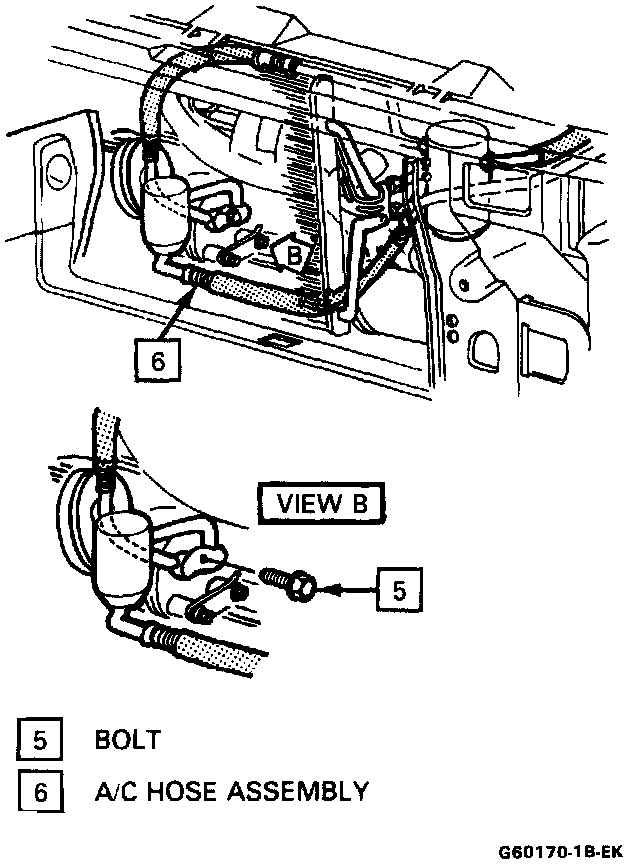 B

6

VIEW B

5

5 BOLT

6 A/C HOSE ASSEMBLY

G60170-1B-EK