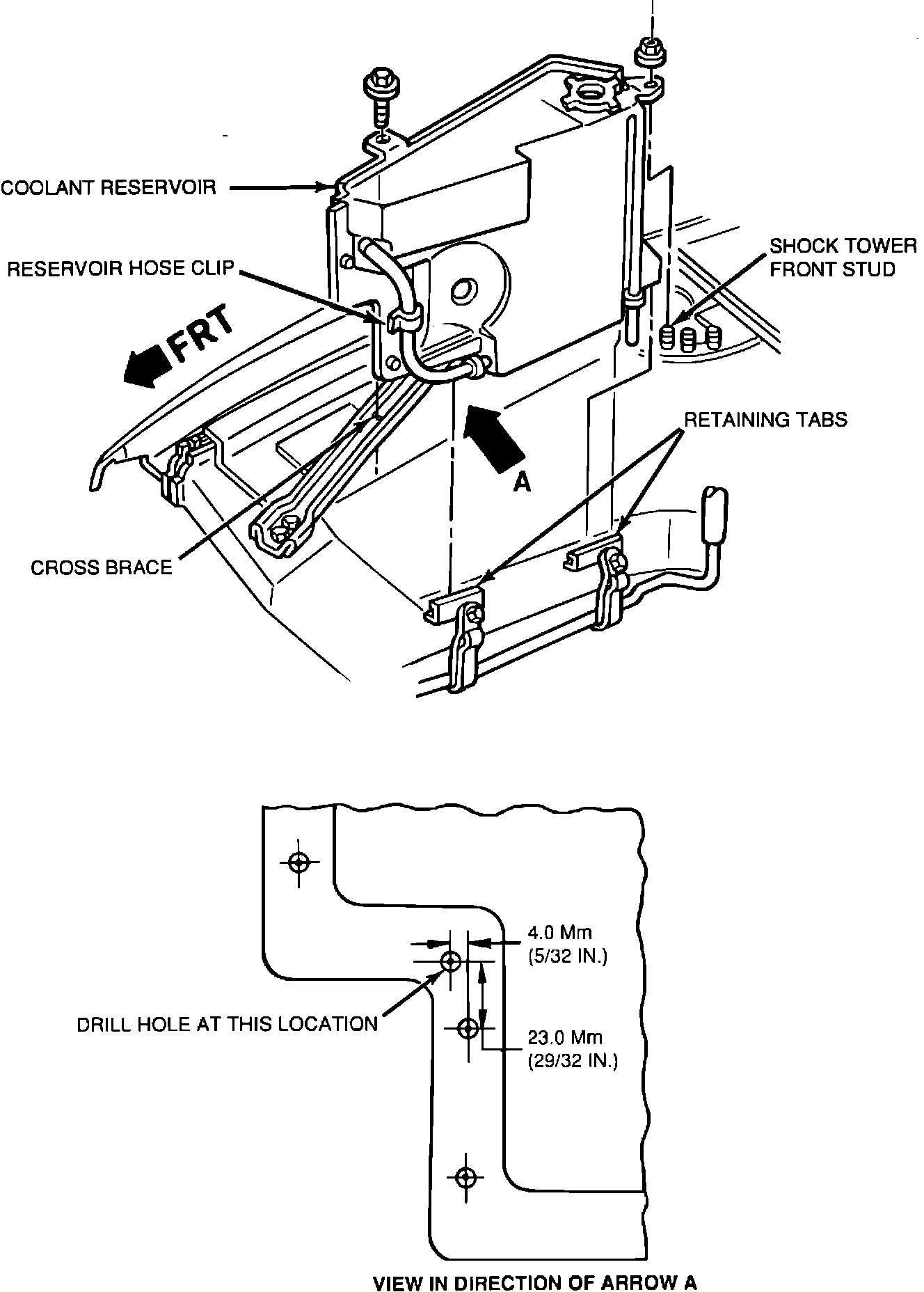 COOLANT RESERVOIR

RESERVOIR HOSE CLIP

SHOCK TOWER FRONT STUD

FRT

A

RETAINING TABS

CROSS BRACE

4.0 Mm (5/32 IN.)

DRILL HOLE AT THIS LOCATION

23.0 Mm (29/32 IN.)

VIEW IN DIRECTION OF ARROW A